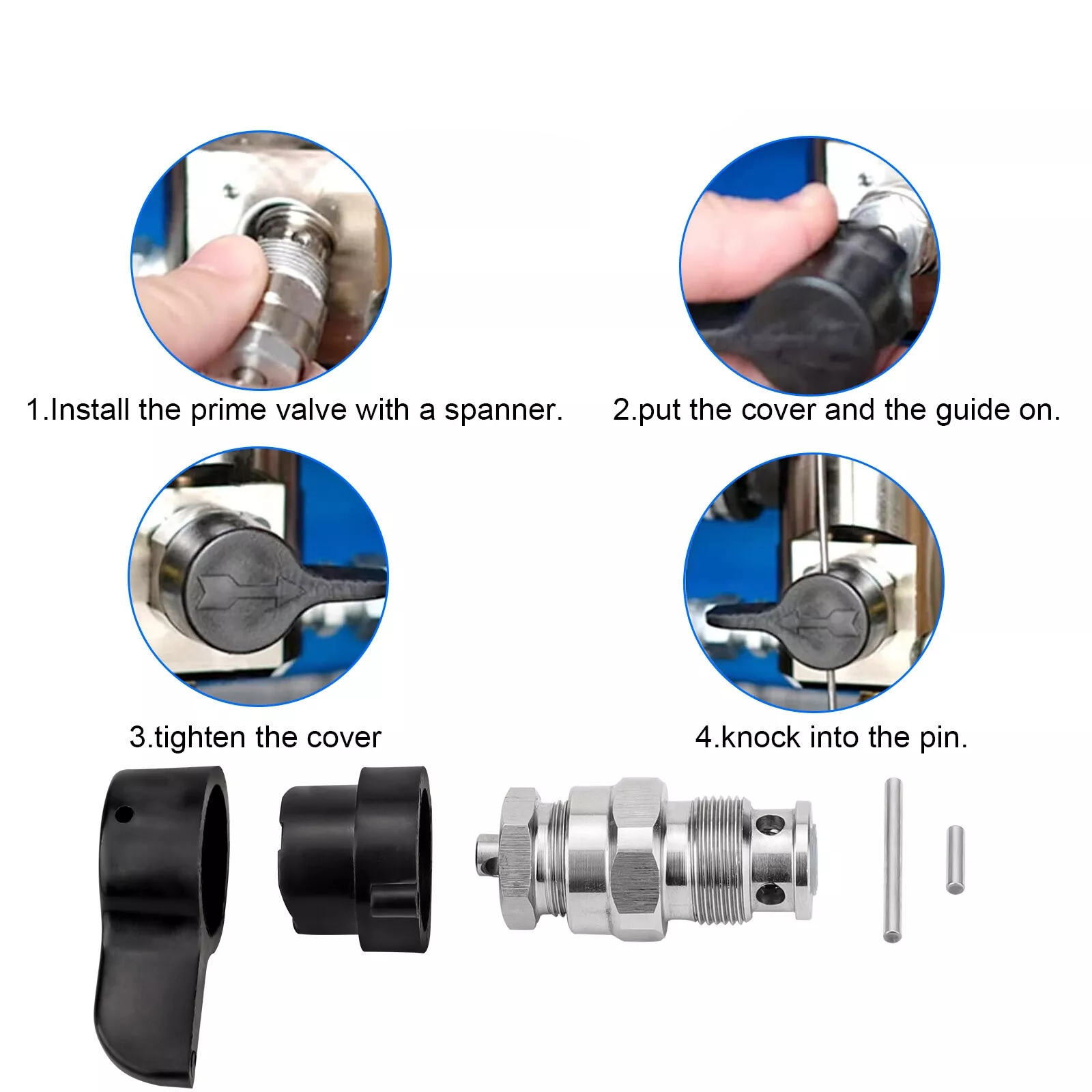 1.Install the prime valve with a spanner.

2.put the cover and the guide on.

3.tighten the cover

4.knock into the pin.