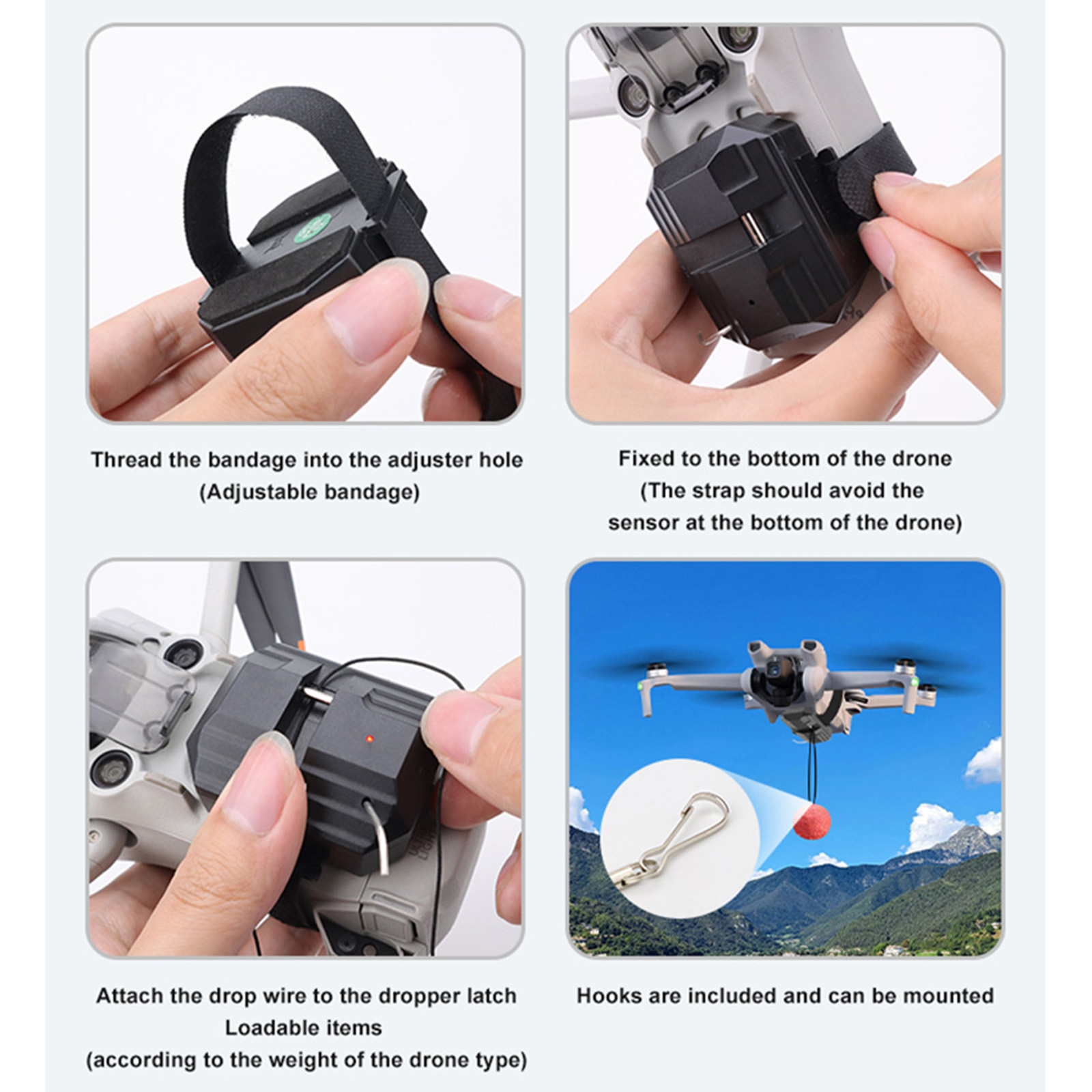 Thread the bandage into the adjuster hole
(Adjustable bandage)

Fixed to the bottom of the drone
(The strap should avoid the sensor at the bottom of the drone)

Attach the drop wire to the dropper latch
Loadable items
(according to the weight of the drone type)

Hooks are included and can be mounted