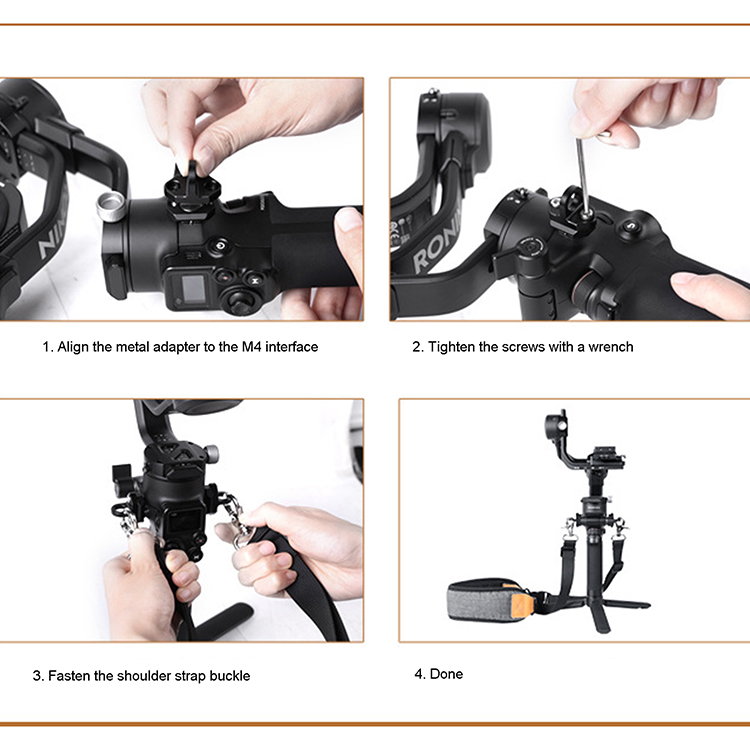 NIN

RONI

1. Align the metal adapter to the M4 interface

2. Tighten the screws with a wrench

3. Fasten the shoulder strap buckle

4. Done