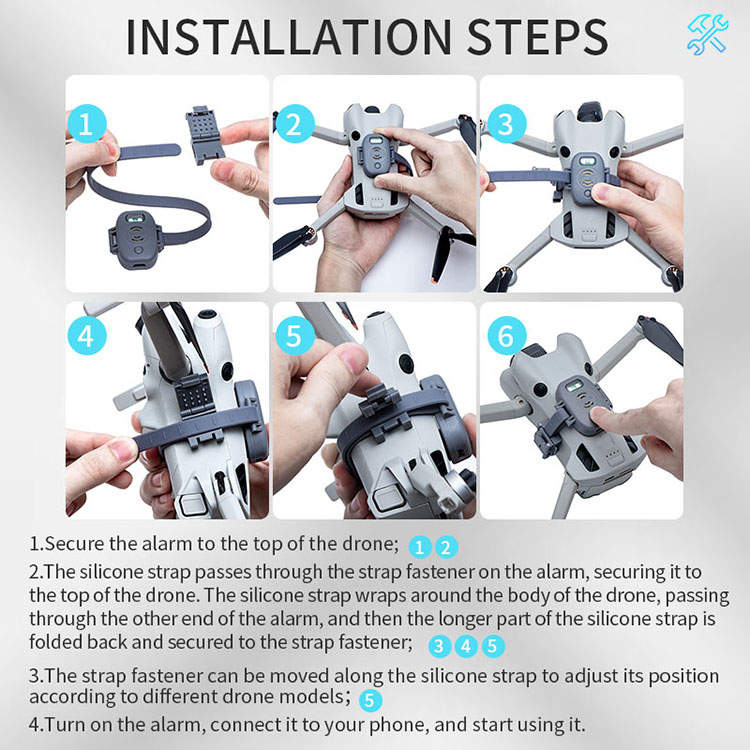 INSTALLATION STEPS

1

2

3

4

5

6

1.Secure the alarm to the top of the drone; 1 2

2.The silicone strap passes through the strap fastener on the alarm, securing it to the top of the drone. The silicone strap wraps around the body of the drone, passing through the other end of the alarm, and then the longer part of the silicone strap is folded back and secured to the strap fastener; 3 4 5

3.The strap fastener can be moved along the silicone strap to adjust its position according to different drone models; 5

4.Turn on the alarm, connect it to your phone, and start using it.