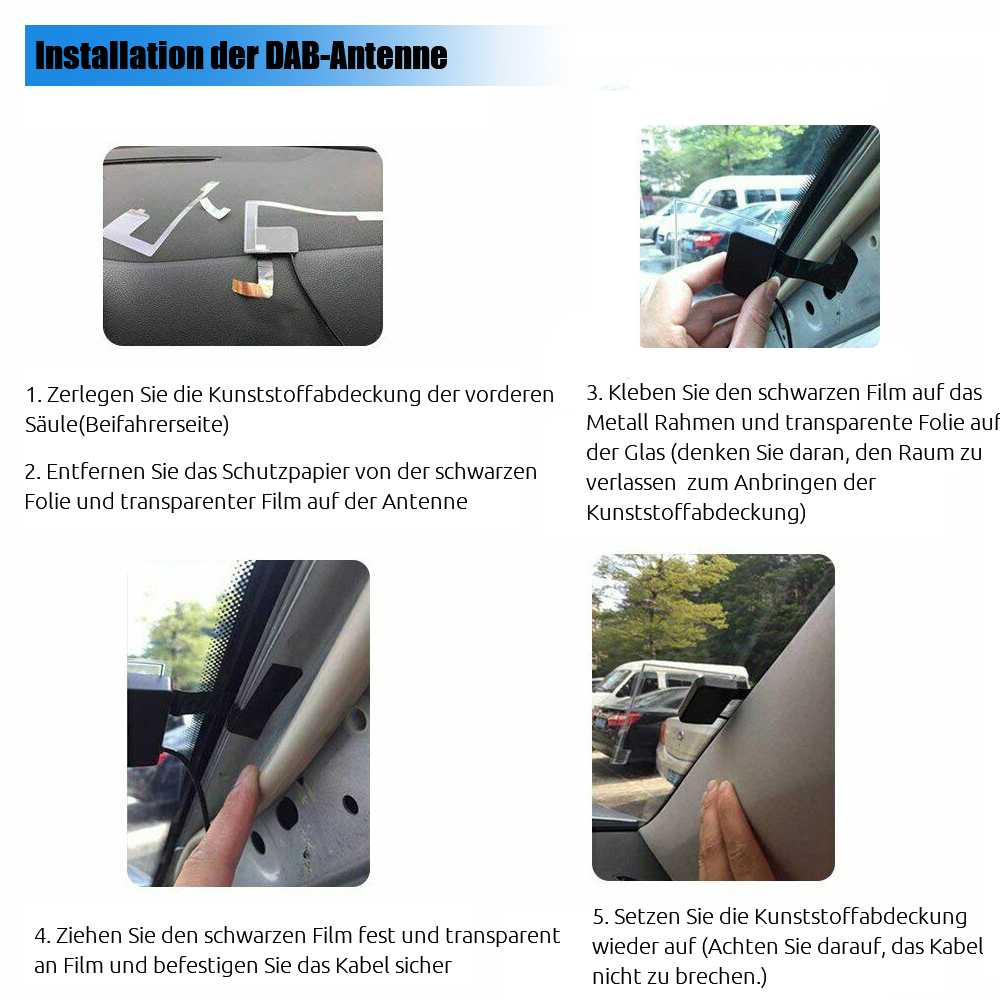 Installation der DAB-Antenne

1. Zerlegen Sie die Kunststoffabdeckung der vorderen Säule(Beifahrerseite)

2. Entfernen Sie das Schutzpapier von der schwarzen Folie und transparenter Film auf der Antenne

3. Kleben Sie den schwarzen Film auf das Metall Rahmen und transparente Folie auf der Glas (denken Sie daran, den Raum zu verlassen zum Anbringen der Kunststoffabdeckung)

4. Ziehen Sie den schwarzen Film fest und transparent an Film und befestigen Sie das Kabel sicher

5. Setzen Sie die Kunststoffabdeckung wieder auf (Achten Sie darauf, das Kabel nicht zu brechen.)