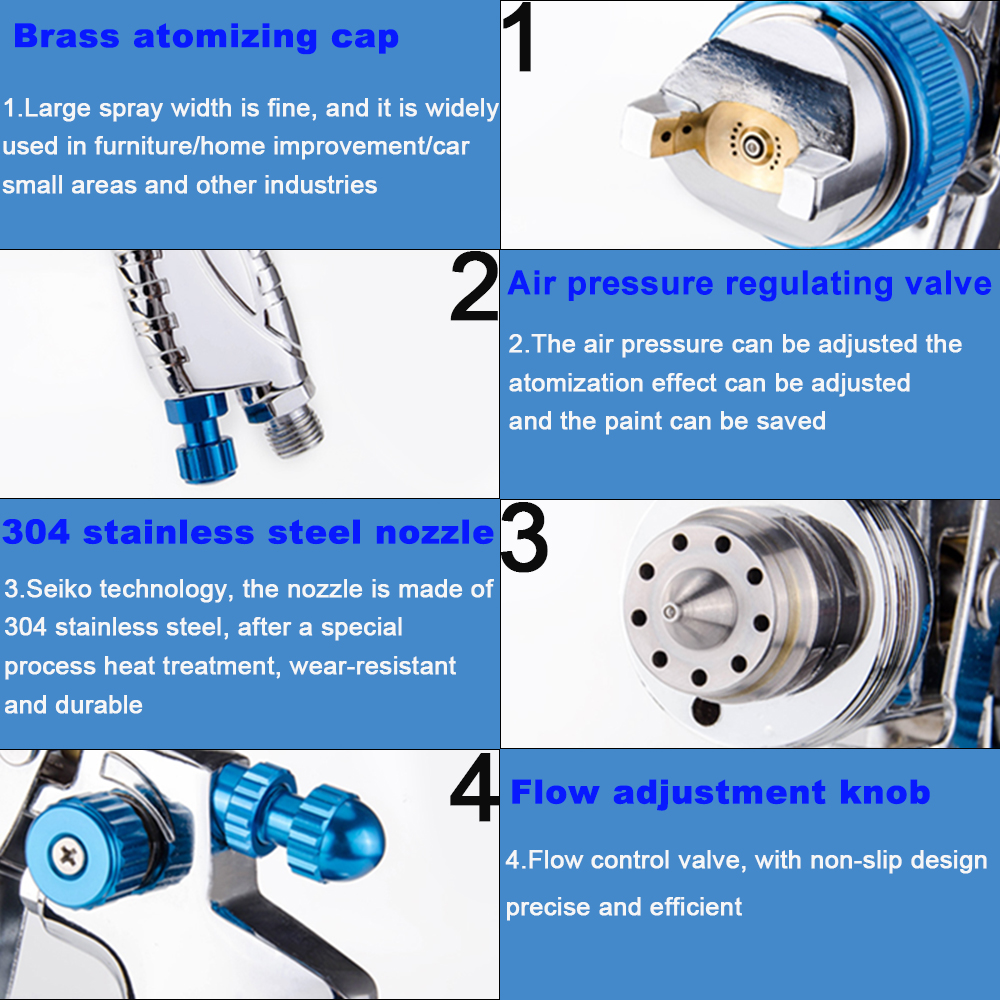 Brass atomizing cap

1.Large spray width is fine, and it is widely used in furniture/home improvement/car small areas and other industries

1

2

Air pressure regulating valve

2.The air pressure can be adjusted the atomization effect can be adjusted and the paint can be saved

304 stainless steel nozzle

3.Seiko technology, the nozzle is made of 304 stainless steel, after a special process heat treatment, wear-resistant and durable

3

4

Flow adjustment knob

4.Flow control valve, with non-slip design precise and efficient