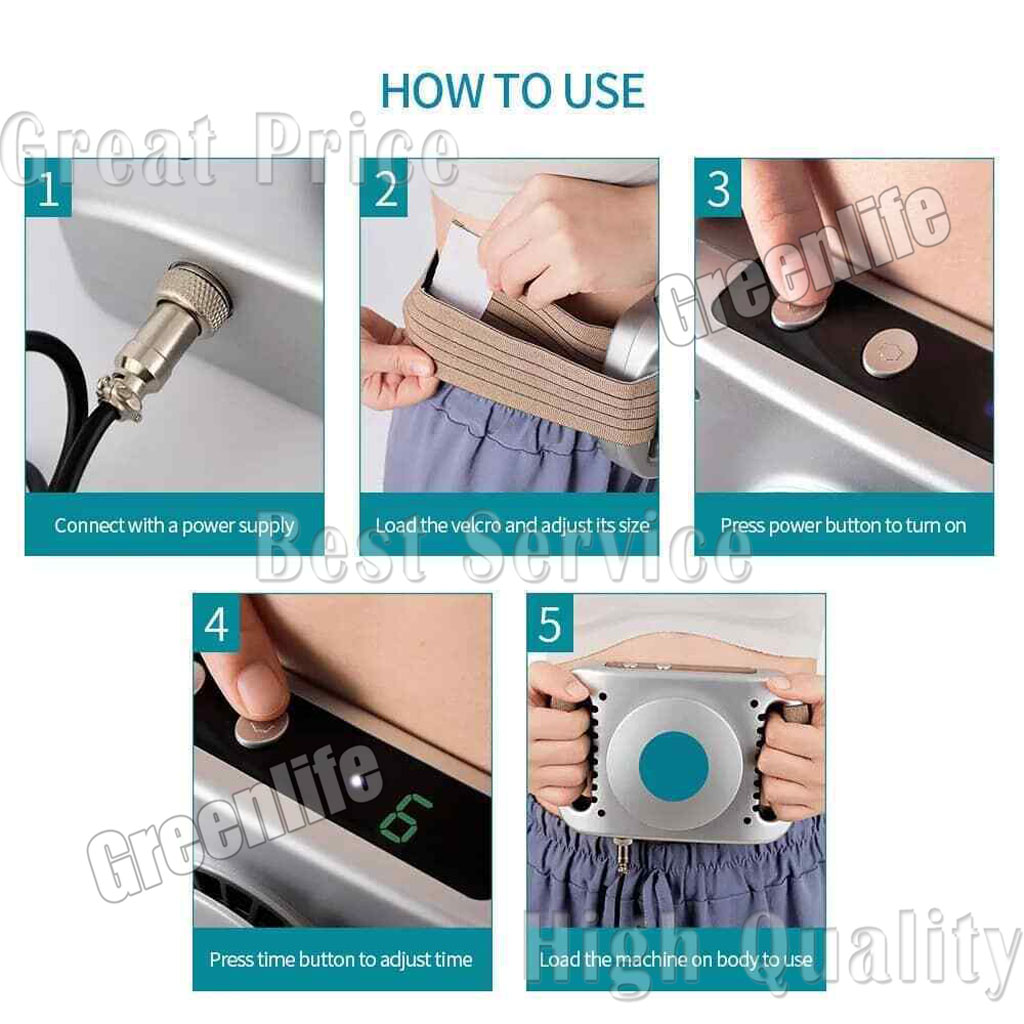 HOW TO USE

Great Price

1

Connect with a power supply

2

Load the velcro and adjust its size

3

Greenlife

Press power button to turn on

Best Service

4

Greenlife

6

Press time button to adjust time

5

Load the machine on body to use

High Quality