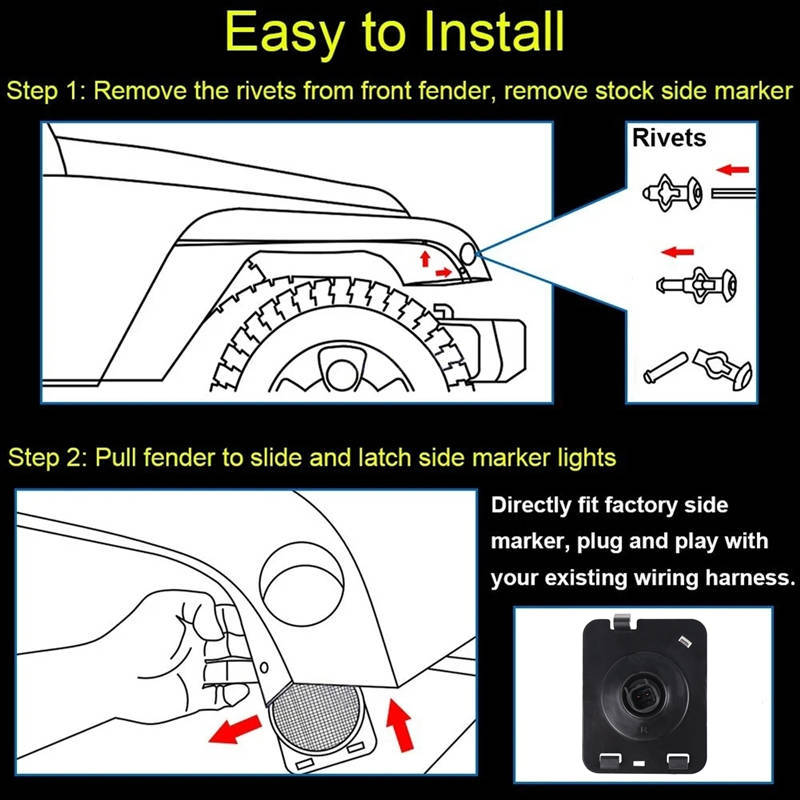 Easy to Install

Step 1: Remove the rivets from front fender, remove stock side marker

Rivets

Step 2: Pull fender to slide and latch side marker lights

Directly fit factory side marker, plug and play with your existing wiring harness.