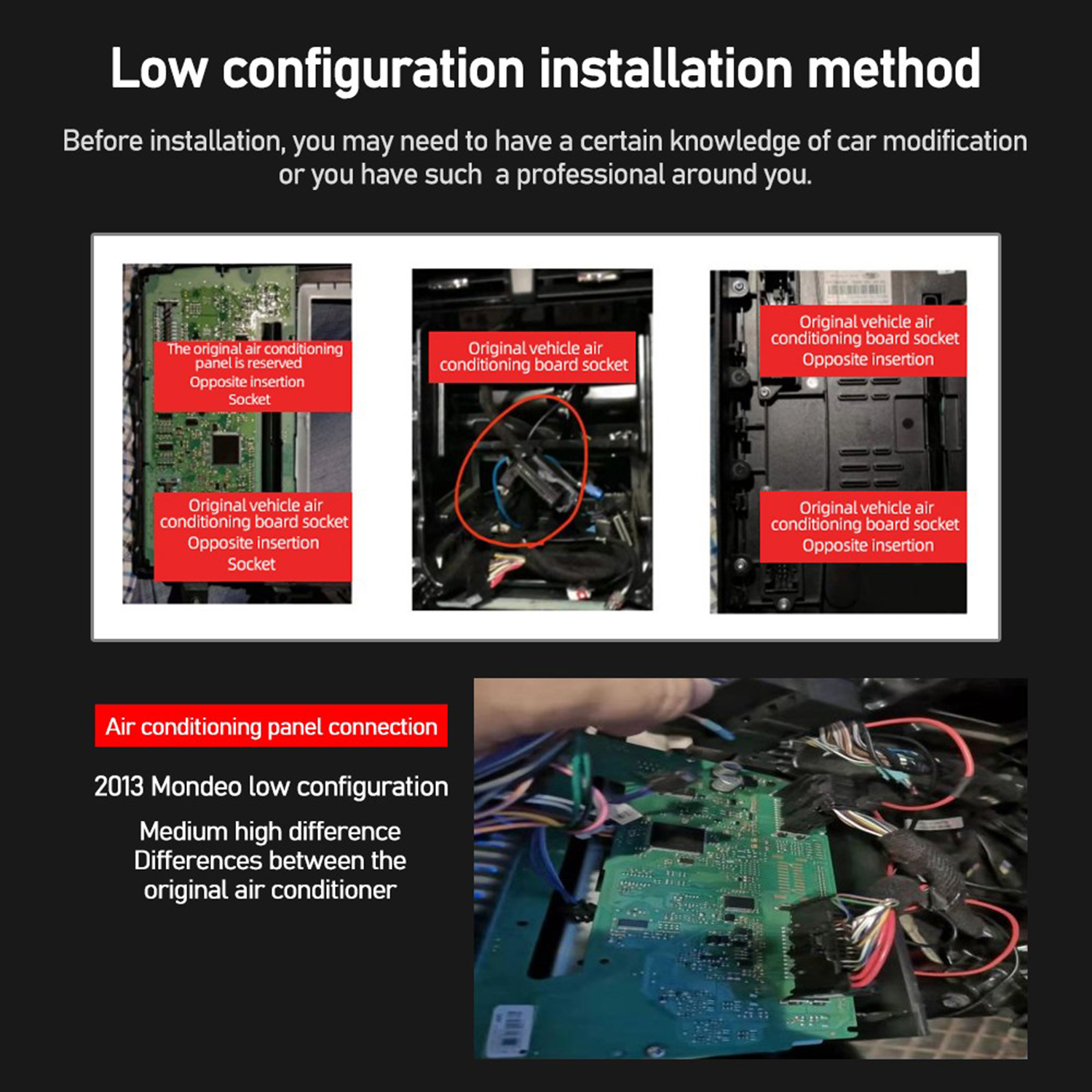 Low configuration installation method

Before installation, you may need to have a certain knowledge of car modification or you have such a professional around you.

The original air conditioning panel is reserved
Opposite insertion
Socket

Original vehicle air conditioning board socket
Opposite insertion
Socket

Original vehicle air conditioning board socket

Original vehicle air conditioning board socket
Opposite insertion

Original vehicle air conditioning board socket
Opposite insertion

Air conditioning panel connection

2013 Mondeo low configuration

Medium high difference
Differences between the original air conditioner