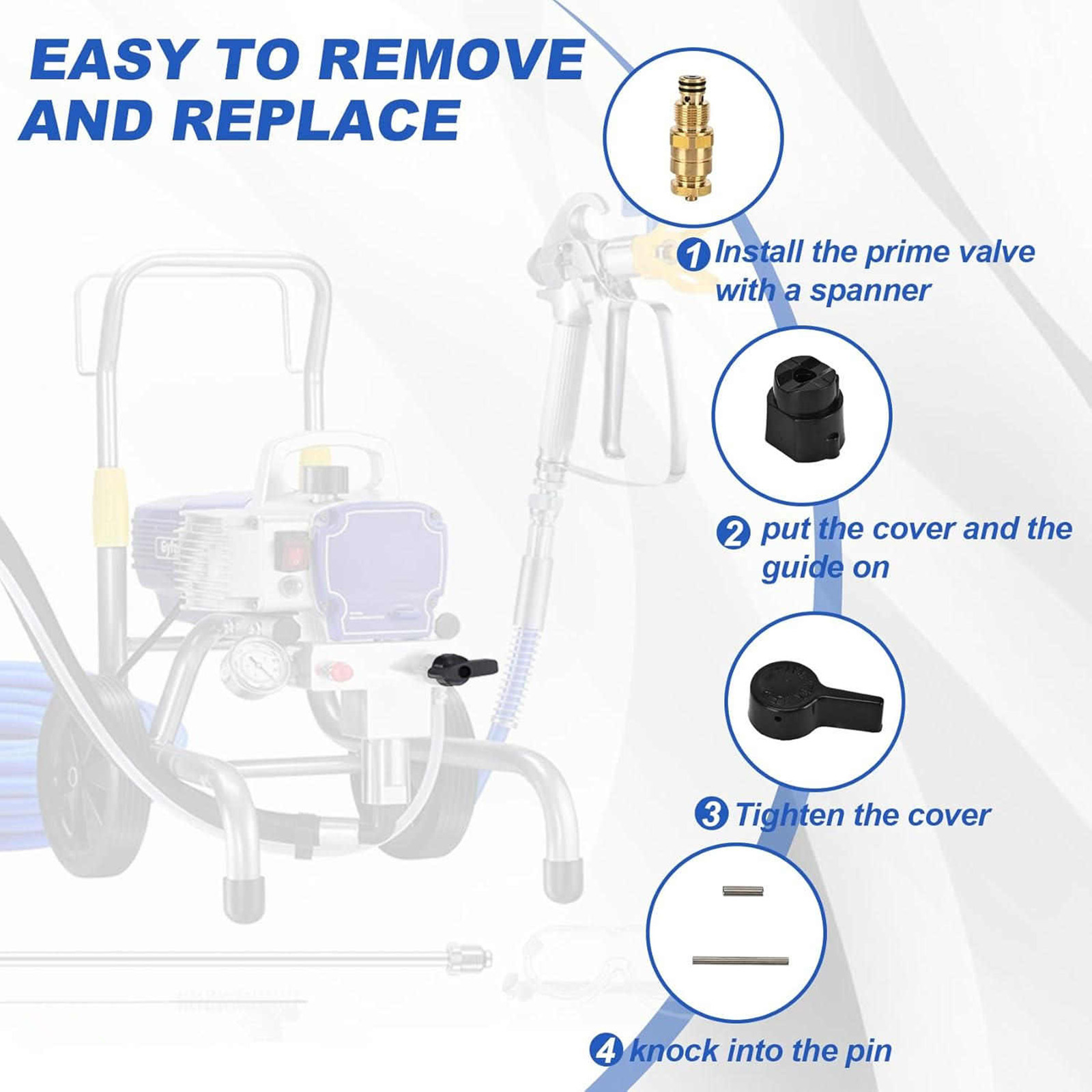 EASY TO REMOVE AND REPLACE

1 Install the prime valve with a spanner

2 put the cover and the guide on

3 Tighten the cover

4 knock into the pin