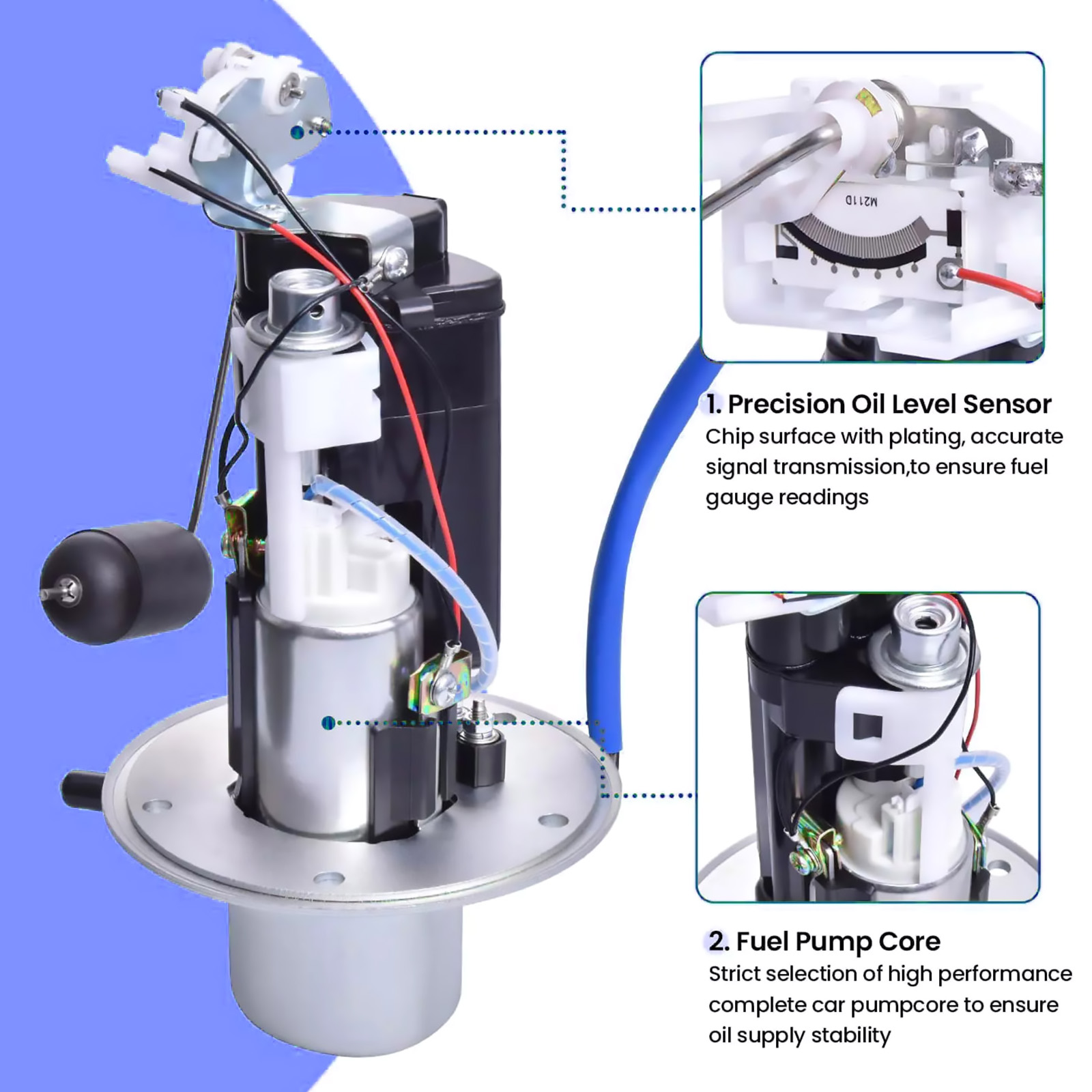 M211D

1. Precision Oil Level Sensor
Chip surface with plating, accurate signal transmission,to ensure fuel gauge readings

2. Fuel Pump Core
Strict selection of high performance complete car pumpcore to ensure oil supply stability