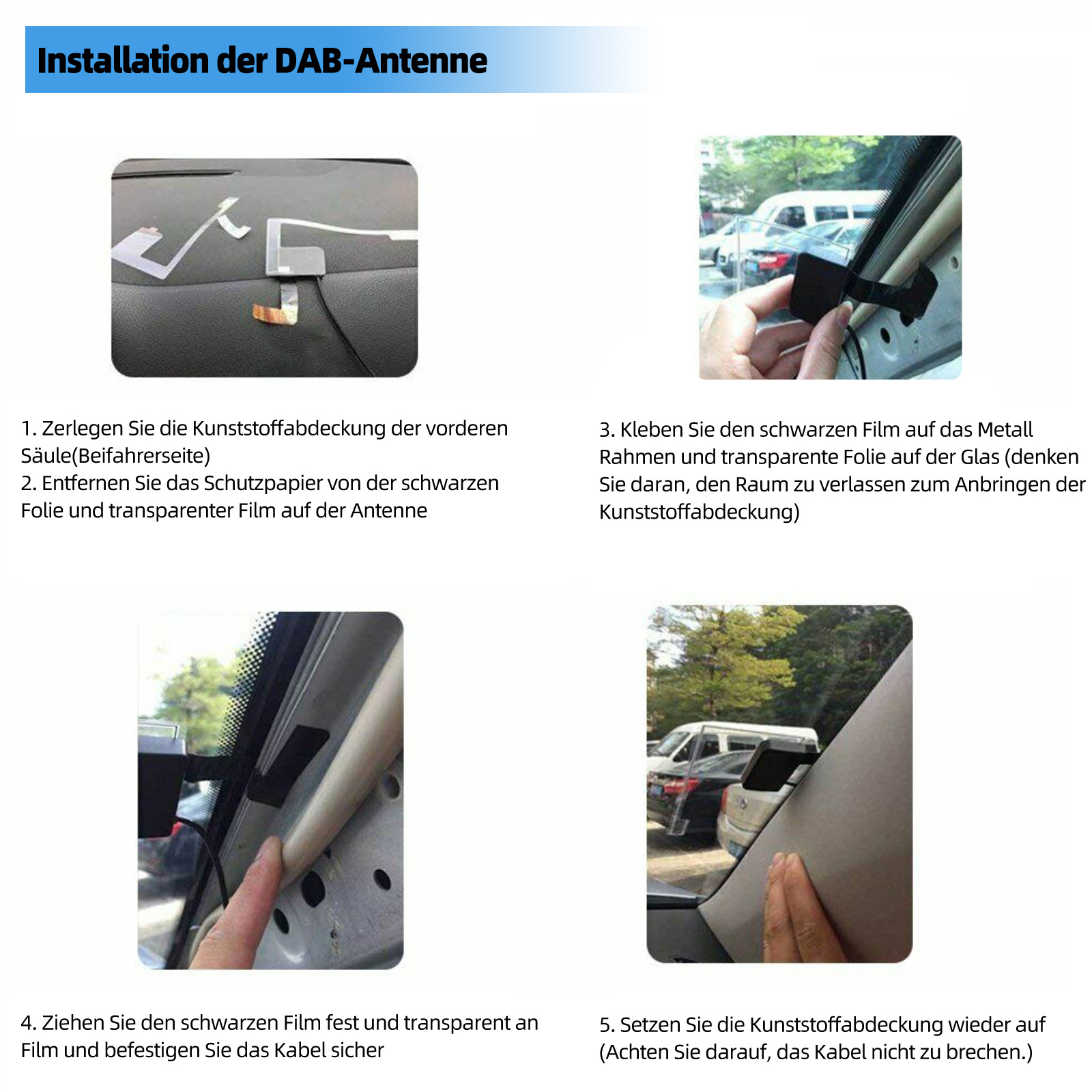 Installation der DAB-Antenne

1. Zerlegen Sie die Kunststoffabdeckung der vorderen Säule(Beifahrerseite)
2. Entfernen Sie das Schutzpapier von der schwarzen Folie und transparenter Film auf der Antenne

3. Kleben Sie den schwarzen Film auf das Metall Rahmen und transparente Folie auf der Glas (denken Sie daran, den Raum zu verlassen zum Anbringen der Kunststoffabdeckung)

4. Ziehen Sie den schwarzen Film fest und transparent an Film und befestigen Sie das Kabel sicher

5. Setzen Sie die Kunststoffabdeckung wieder auf (Achten Sie darauf, das Kabel nicht zu brechen.)