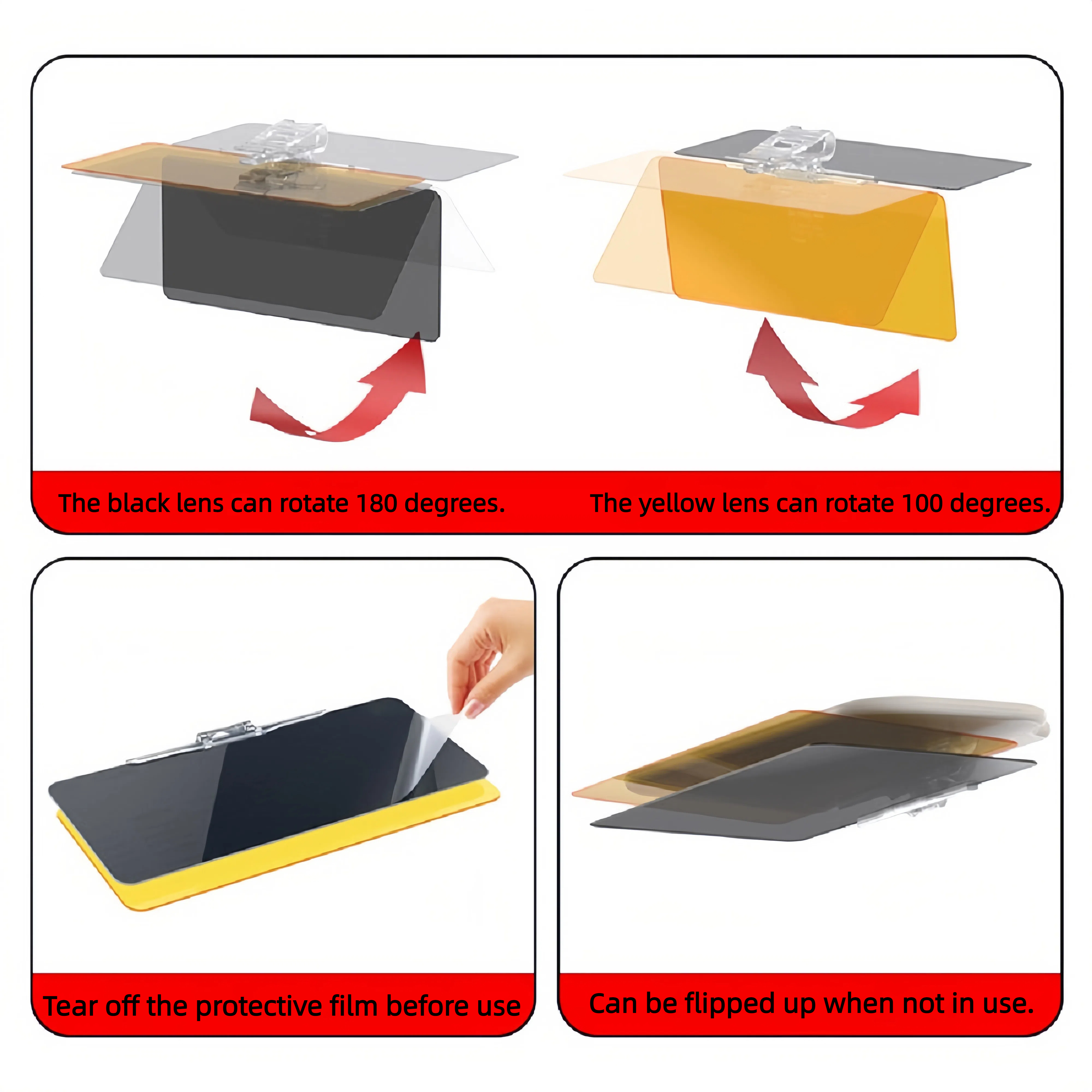 The black lens can rotate 180 degrees.

The yellow lens can rotate 100 degrees.

Tear off the protective film before use

Can be flipped up when not in use.