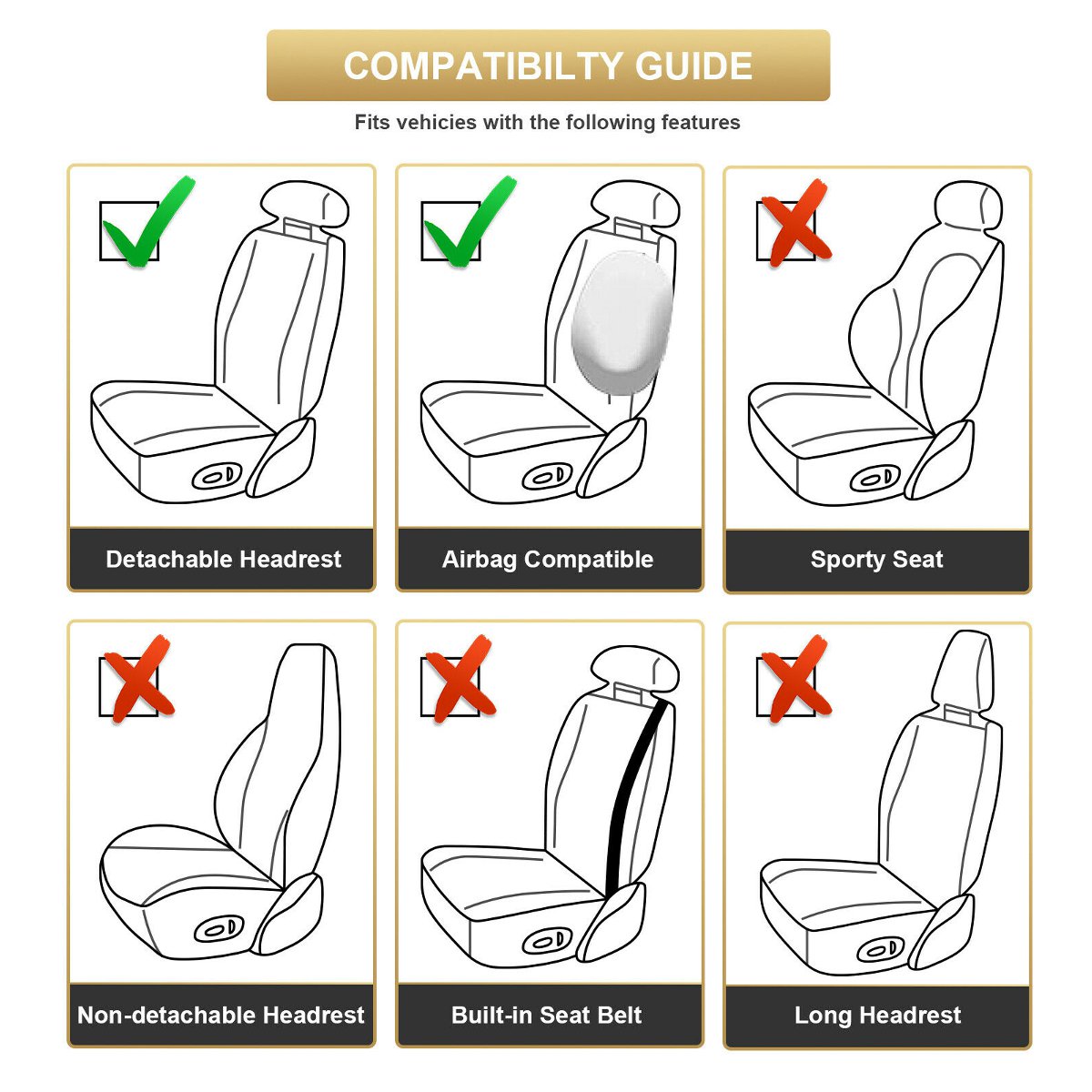 COMPATIBILTY GUIDE

Fits vehicies with the following features

Detachable Headrest

Airbag Compatible

Sporty Seat

Non-detachable Headrest

Built-in Seat Belt

Long Headrest