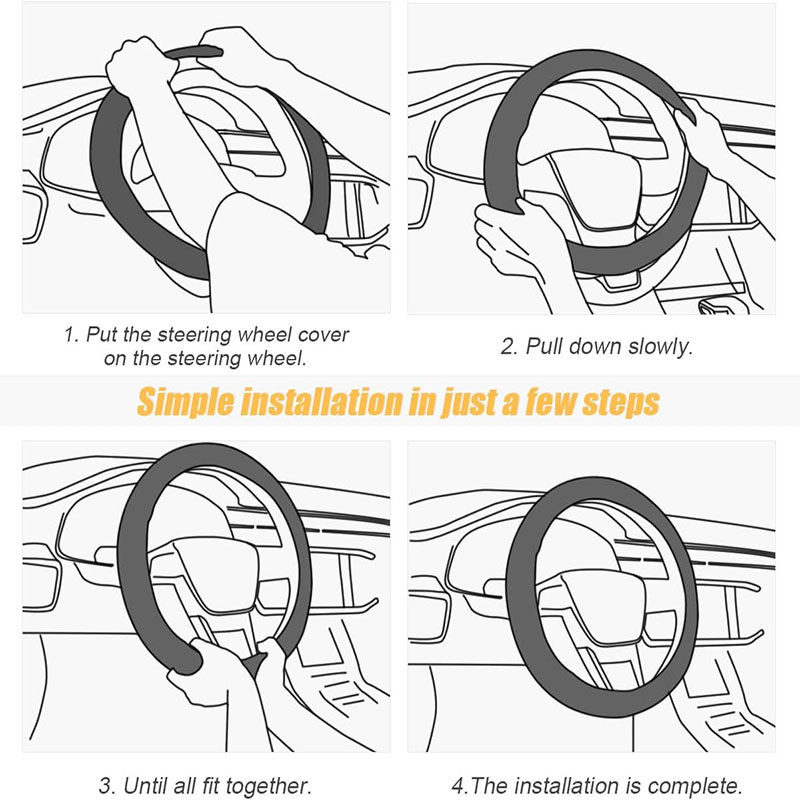 1. Put the steering wheel cover on the steering wheel.

2. Pull down slowly.

Simple installation in just a few steps

3. Until all fit together.

4.The installation is complete.