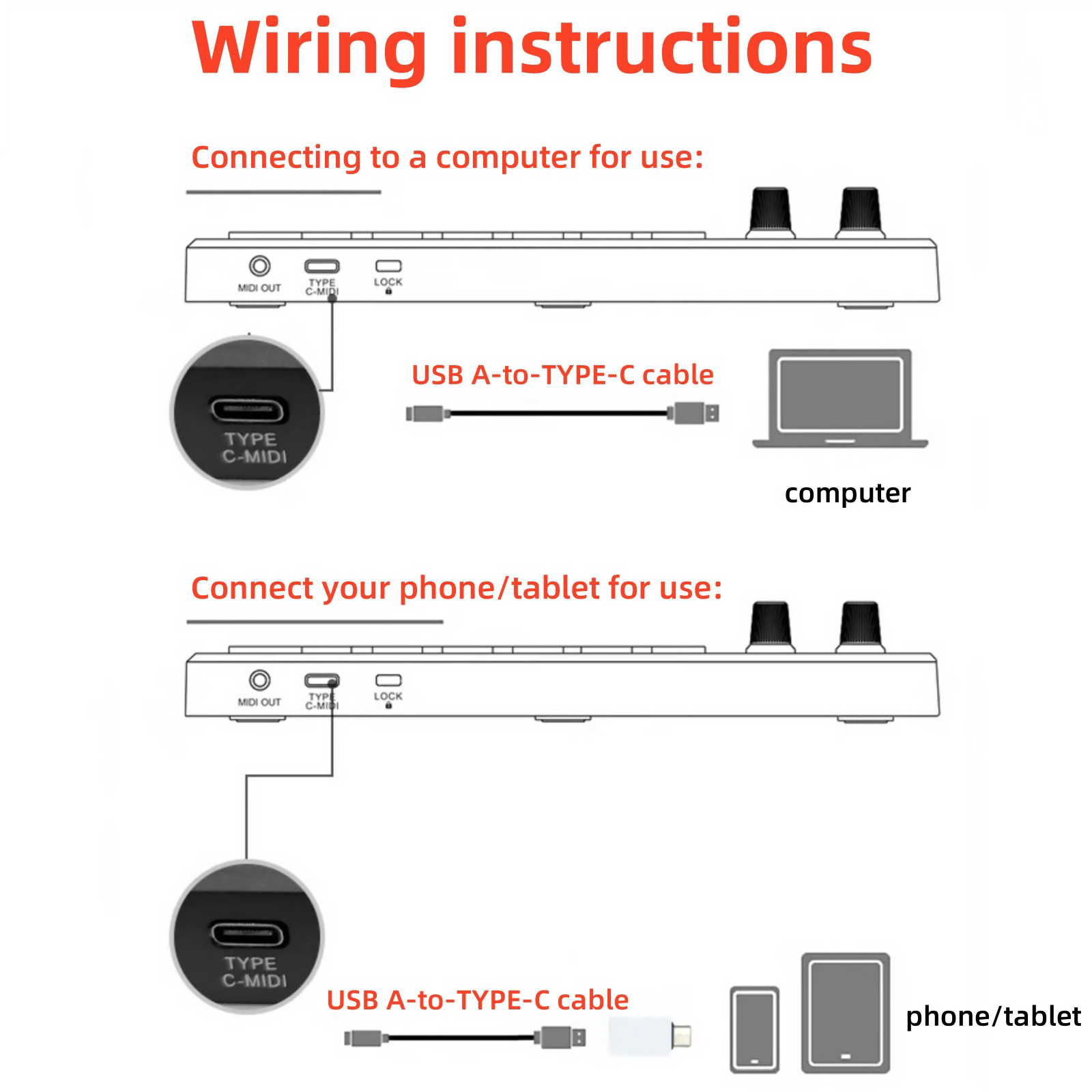 Wiring instructions

Connecting to a computer for use:

MIDI OUT
TYPE C-MIDI
LOCK

TYPE C-MIDI

USB A-to-TYPE-C cable

computer

Connect your phone/tablet for use:

MIDI OUT
TYPE C-MIDI
LOCK

TYPE C-MIDI

USB A-to-TYPE-C cable

phone/tablet