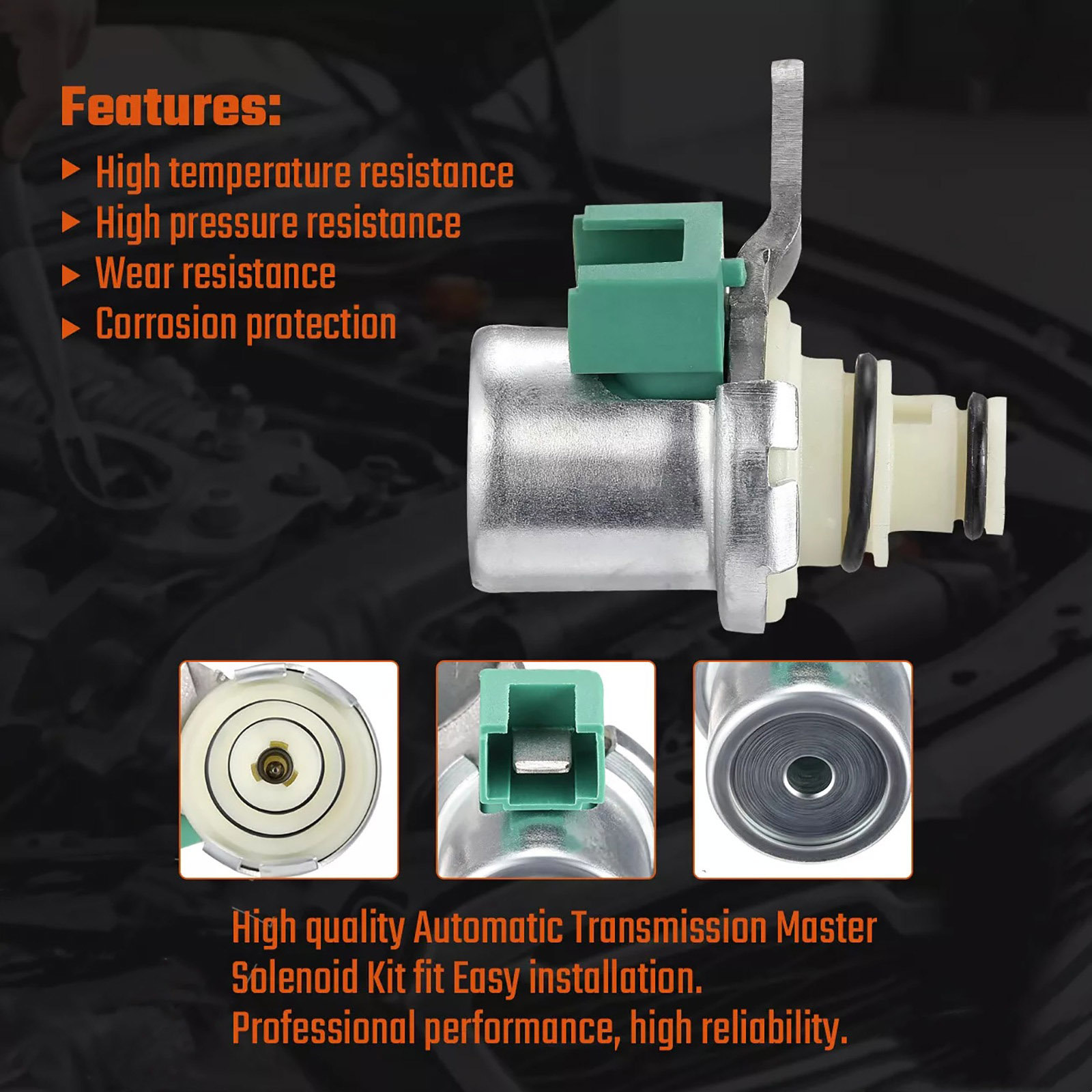 Features:

▶ High temperature resistance
▶ High pressure resistance
▶ Wear resistance
▶ Corrosion protection

High quality Automatic Transmission Master Solenoid Kit fit Easy installation.
Professional performance, high reliability.