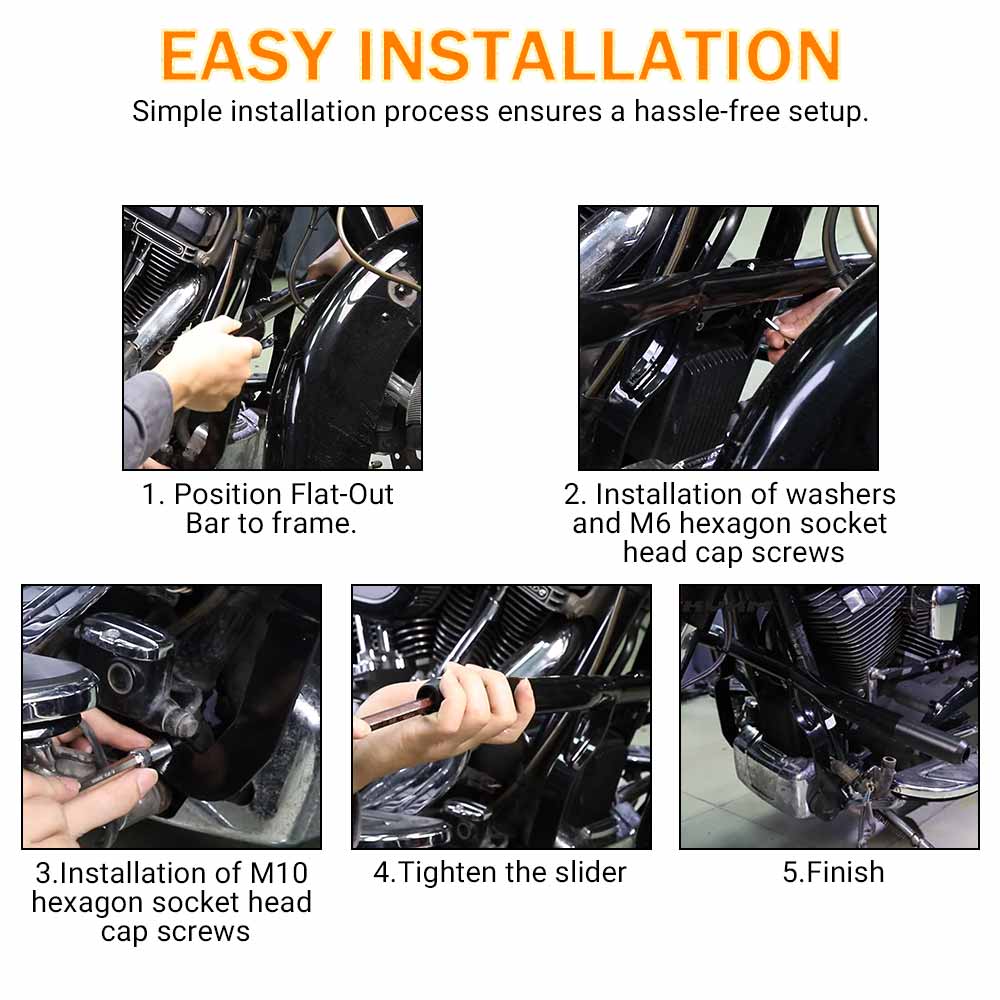 EASY INSTALLATION
Simple installation process ensures a hassle-free setup.

1. Position Flat-Out Bar to frame.

2. Installation of washers and M6 hexagon socket head cap screws

3.Installation of M10 hexagon socket head cap screws

4.Tighten the slider

5.Finish