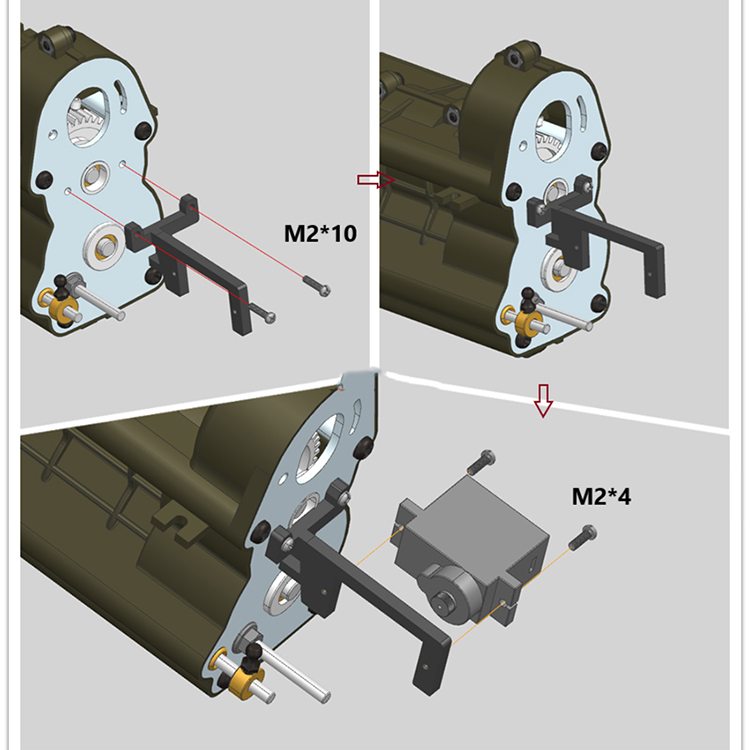 M2*10

M2*4