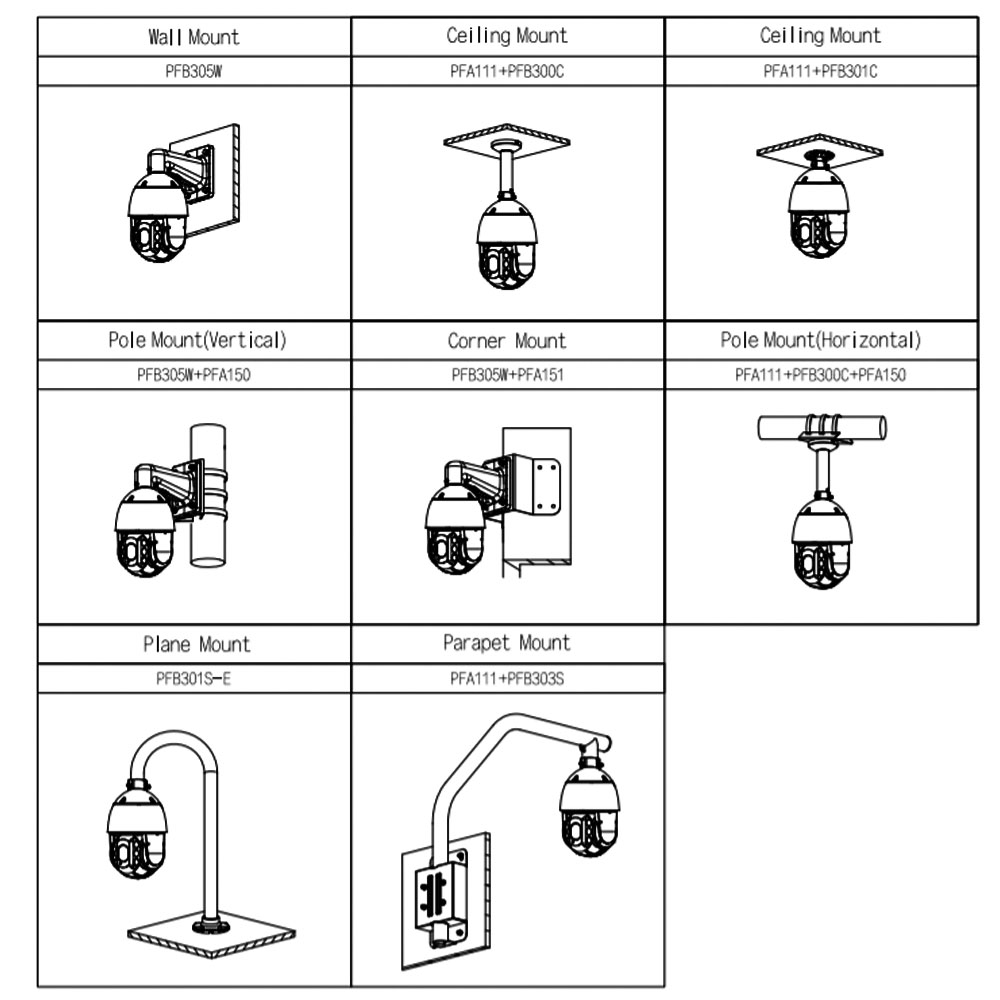 | Wall Mount | Ceiling Mount | Ceiling Mount |
|---|---|---|
| PFB305W | PFA111+PFB300C | PFA111+PFB301C |
| Pole Mount(Vertical) | Corner Mount | Pole Mount(Horizontal) |
| PFB305W+PFA150 | PFB305W+PFA151 | PFA111+PFB300C+PFA150 |
| Plane Mount | Parapet Mount | |
| PFB301S-E | PFA111+PFB303S | |