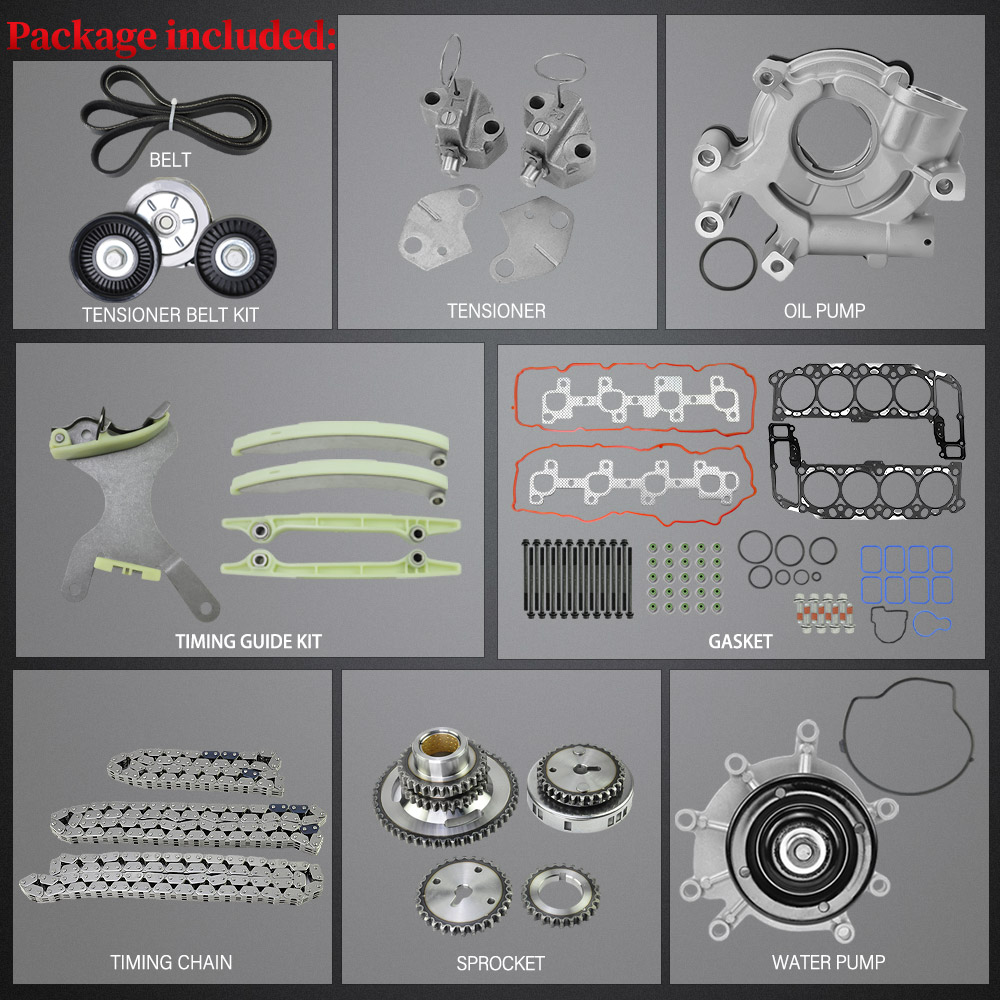 Package included:

BELT

TENSIONER BELT KIT

TENSIONER

OIL PUMP

TIMING GUIDE KIT

GASKET

TIMING CHAIN

SPROCKET

WATER PUMP