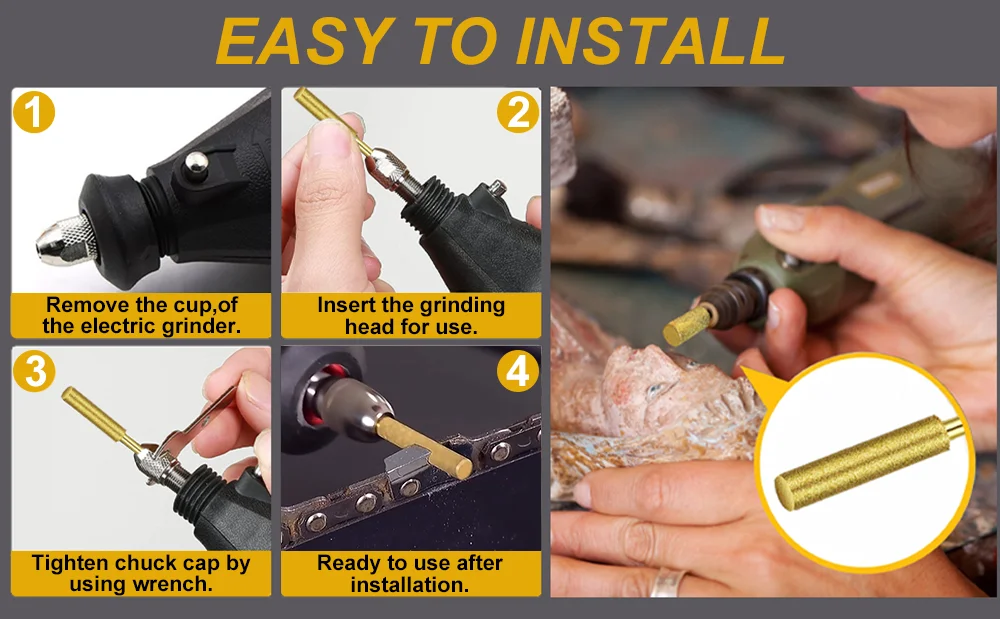 EASY TO INSTALL

1

Remove the cup,of the electric grinder.

2

Insert the grinding head for use.

3

Tighten chuck cap by using wrench.

4

Ready to use after installation.