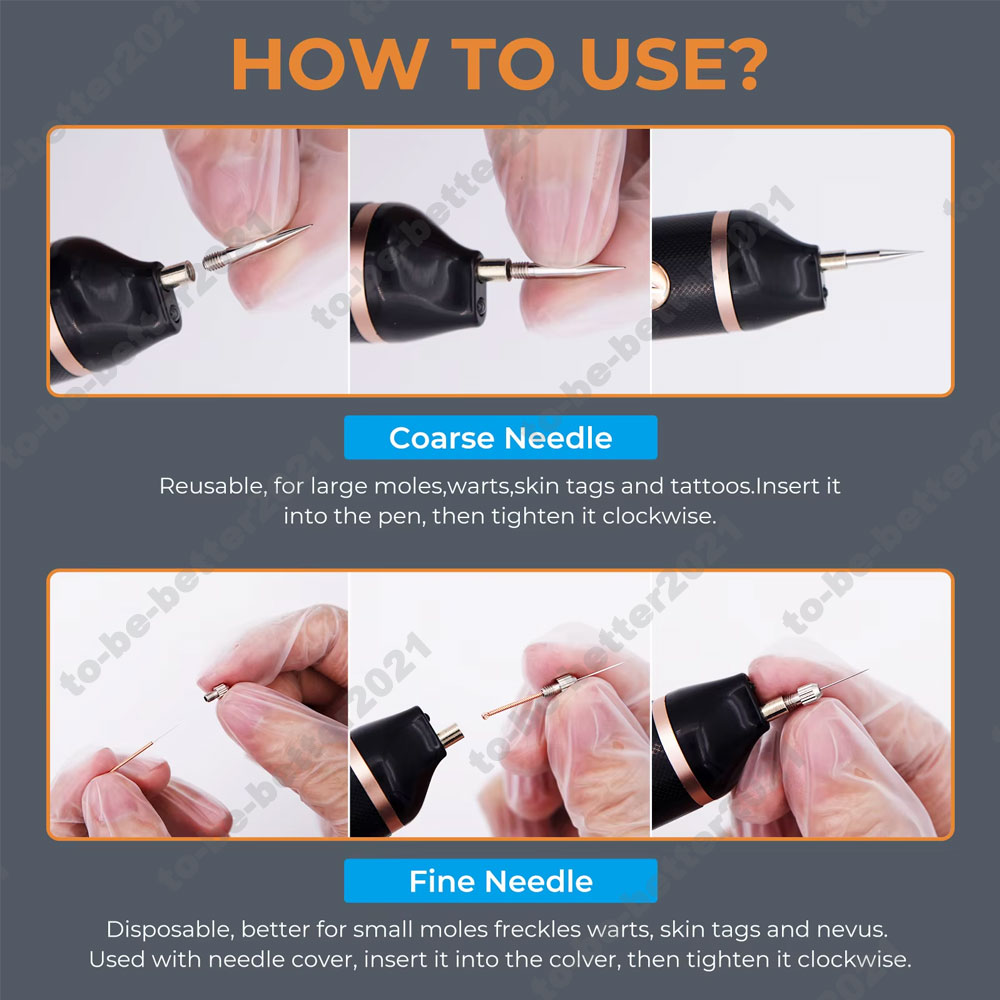 HOW TO USE?

Coarse Needle

Reusable, for large moles,warts,skin tags and tattoos.Insert it into the pen, then tighten it clockwise.

Fine Needle

Disposable, better for small moles freckles warts, skin tags and nevus. Used with needle cover, insert it into the colver, then tighten it clockwise.

to-be-better2021