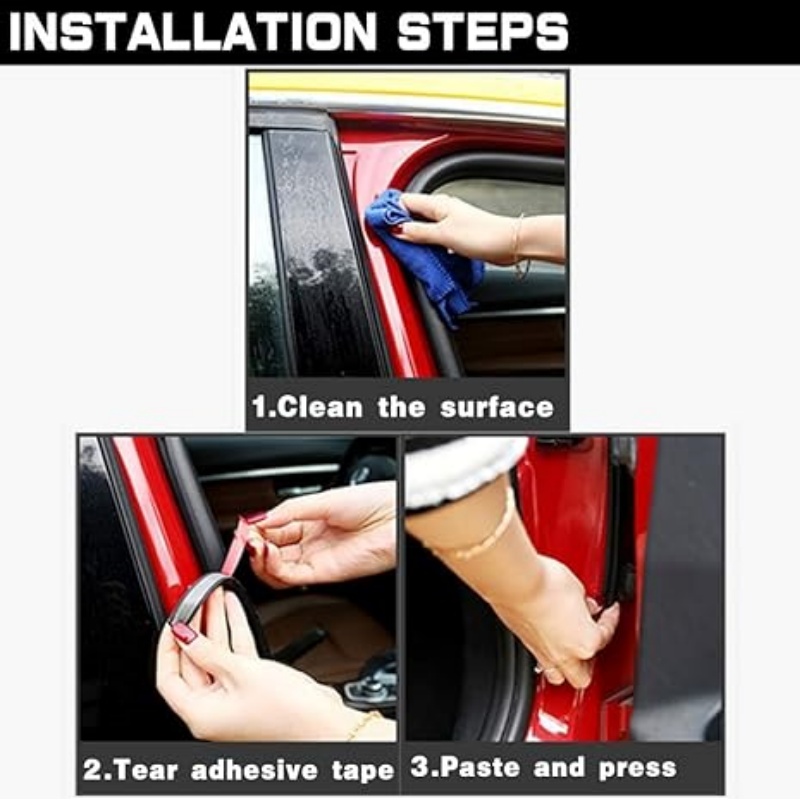 INSTALLATION STEPS

1.Clean the surface

2.Tear adhesive tape

3.Paste and press