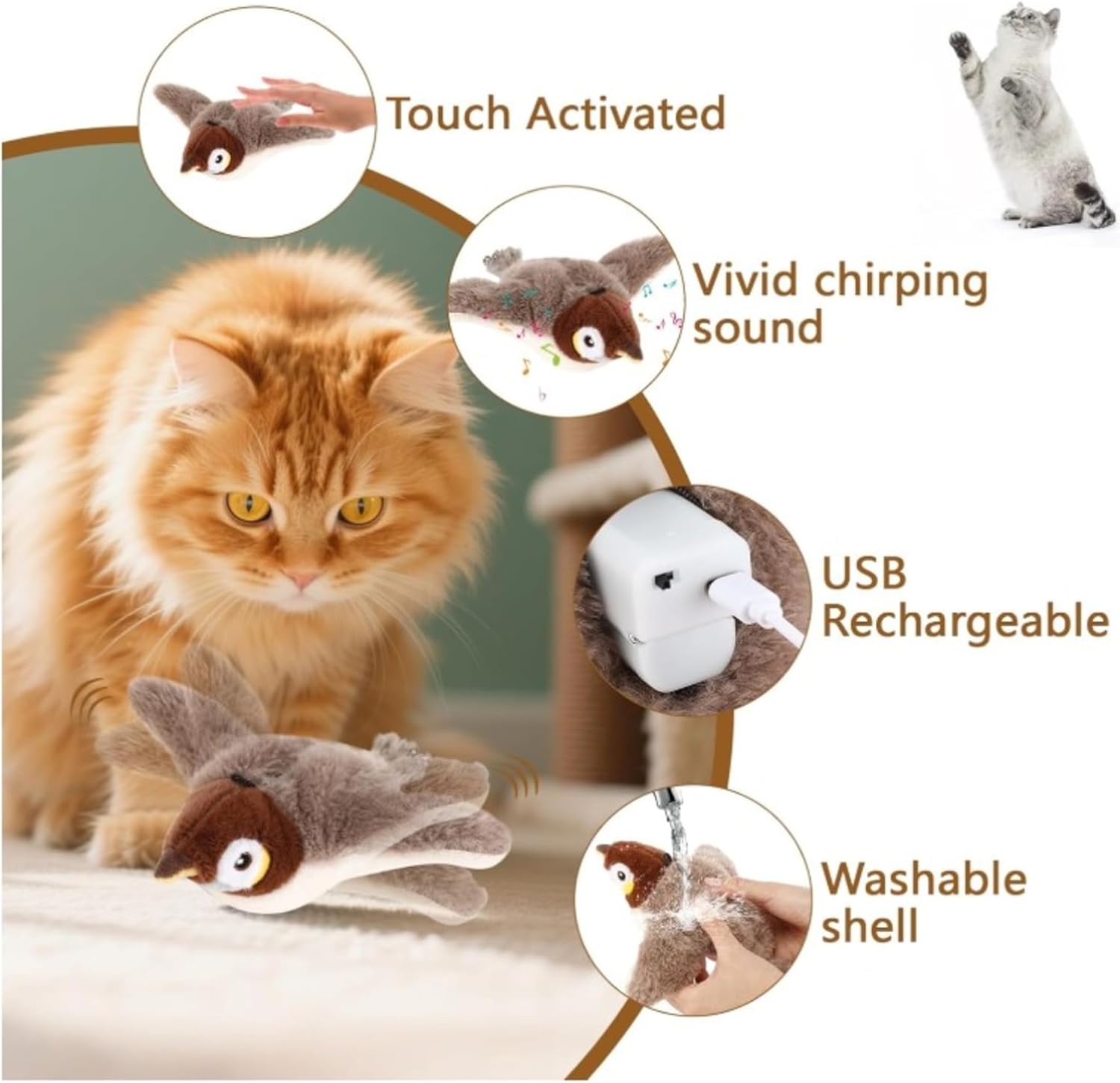 Touch Activated

Vivid chirping sound

USB Rechargeable

Washable shell