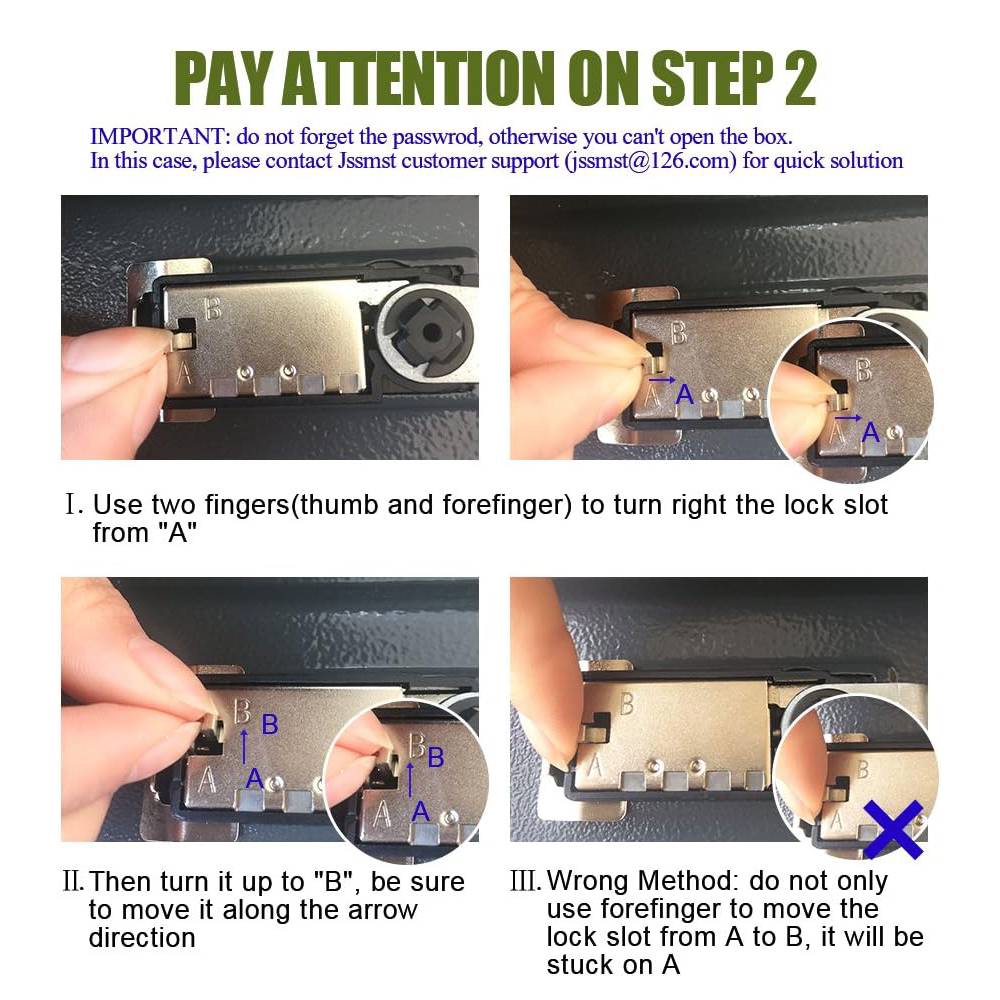 PAY ATTENTION ON STEP 2

IMPORTANT: do not forget the passwrod, otherwise you can't open the box.
In this case, please contact Jssmst customer support (jssmst@126.com) for quick solution

B
A

B
A
A
B
A
A

I. Use two fingers(thumb and forefinger) to turn right the lock slot from "A"

B
B
A
A
B
B
A
A

B
A
B
A

II. Then turn it up to "B", be sure to move it along the arrow direction

III. Wrong Method: do not only use forefinger to move the lock slot from A to B, it will be stuck on A