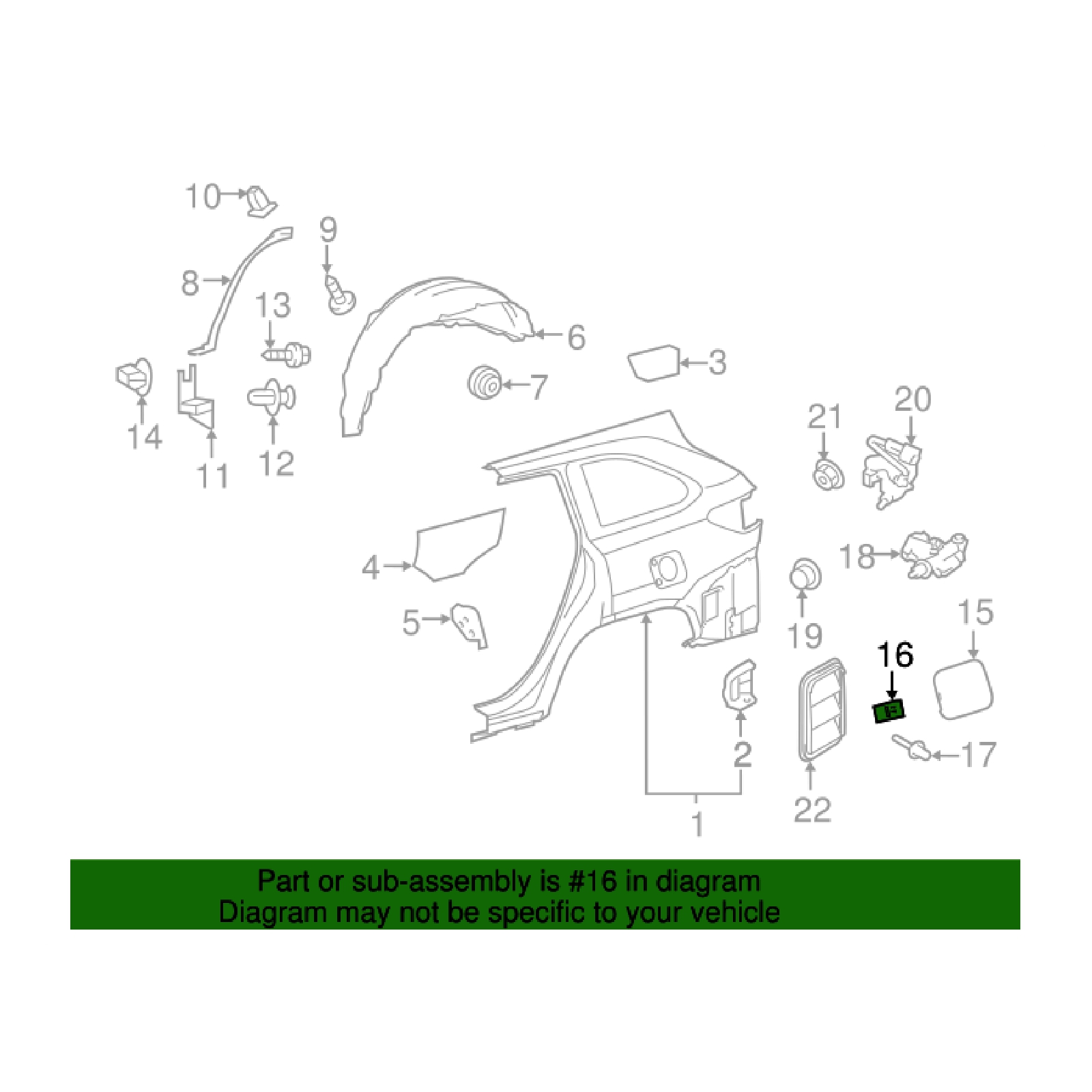 10
9
8
13
6
3
7
14
11
12
21
20
4
18
5
19
15
16
2
17
22
1

Part or sub-assembly is #16 in diagram
Diagram may not be specific to your vehicle