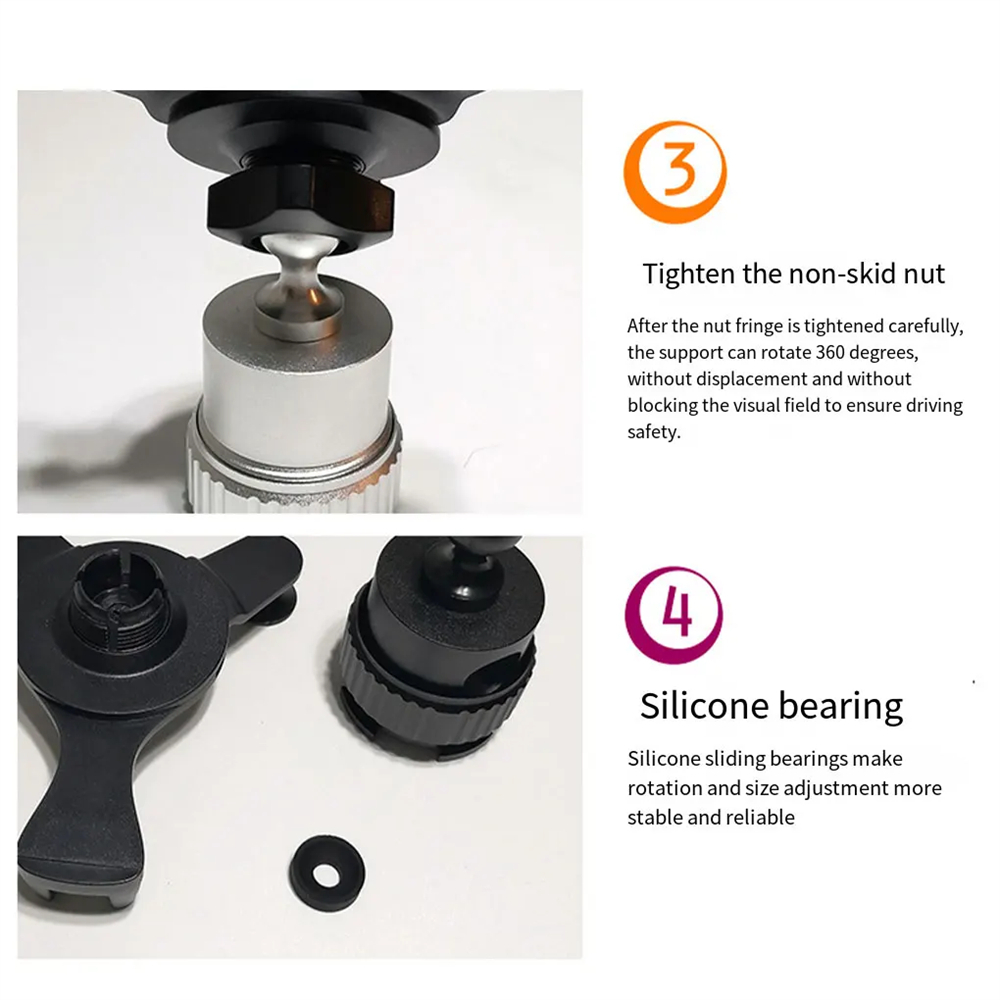 3

Tighten the non-skid nut

After the nut fringe is tightened carefully, the support can rotate 360 degrees, without displacement and without blocking the visual field to ensure driving safety.

4

Silicone bearing

Silicone sliding bearings make rotation and size adjustment more stable and reliable