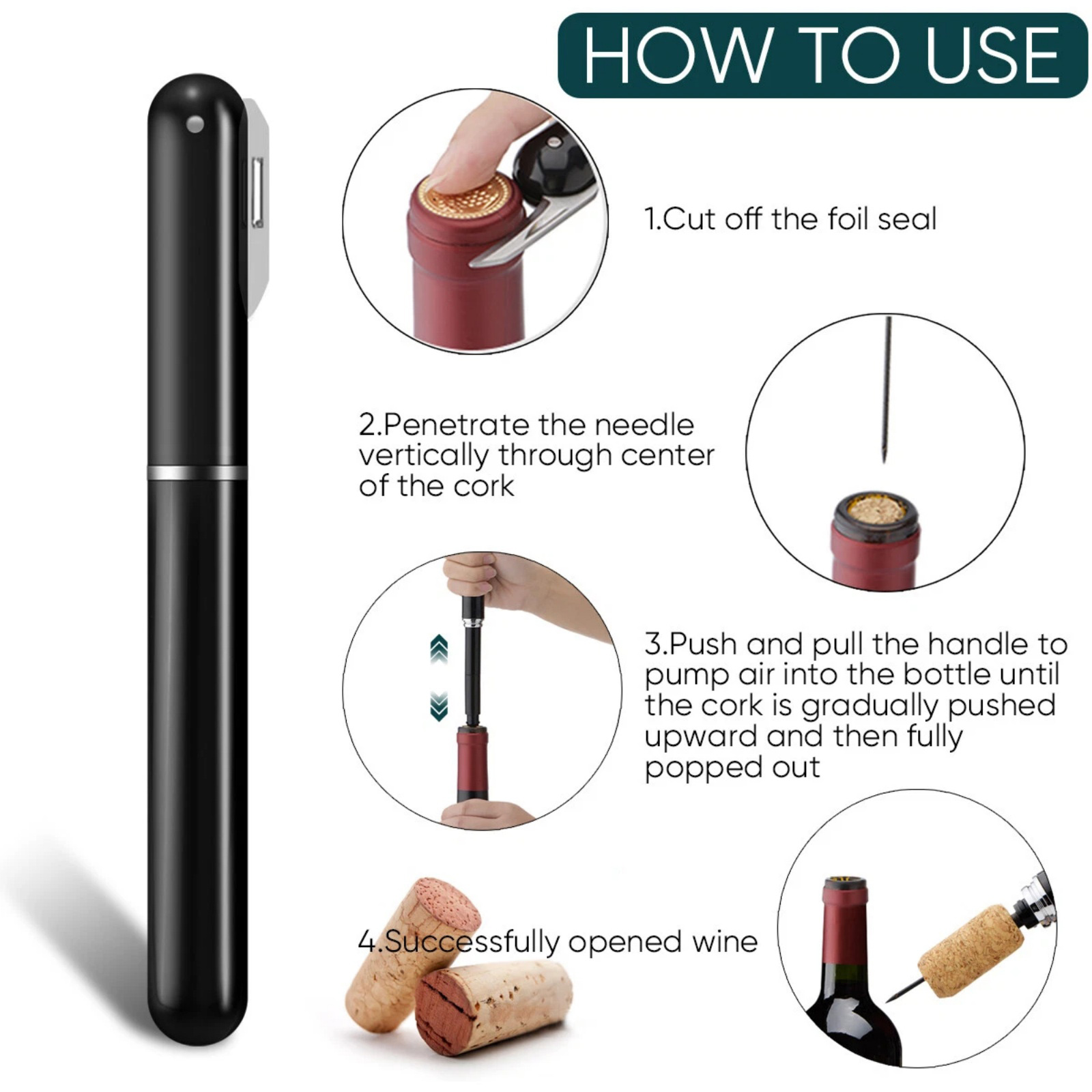 HOW TO USE

1.Cut off the foil seal

2.Penetrate the needle vertically through center of the cork

3.Push and pull the handle to pump air into the bottle until the cork is gradually pushed upward and then fully popped out

4.Successfully opened wine