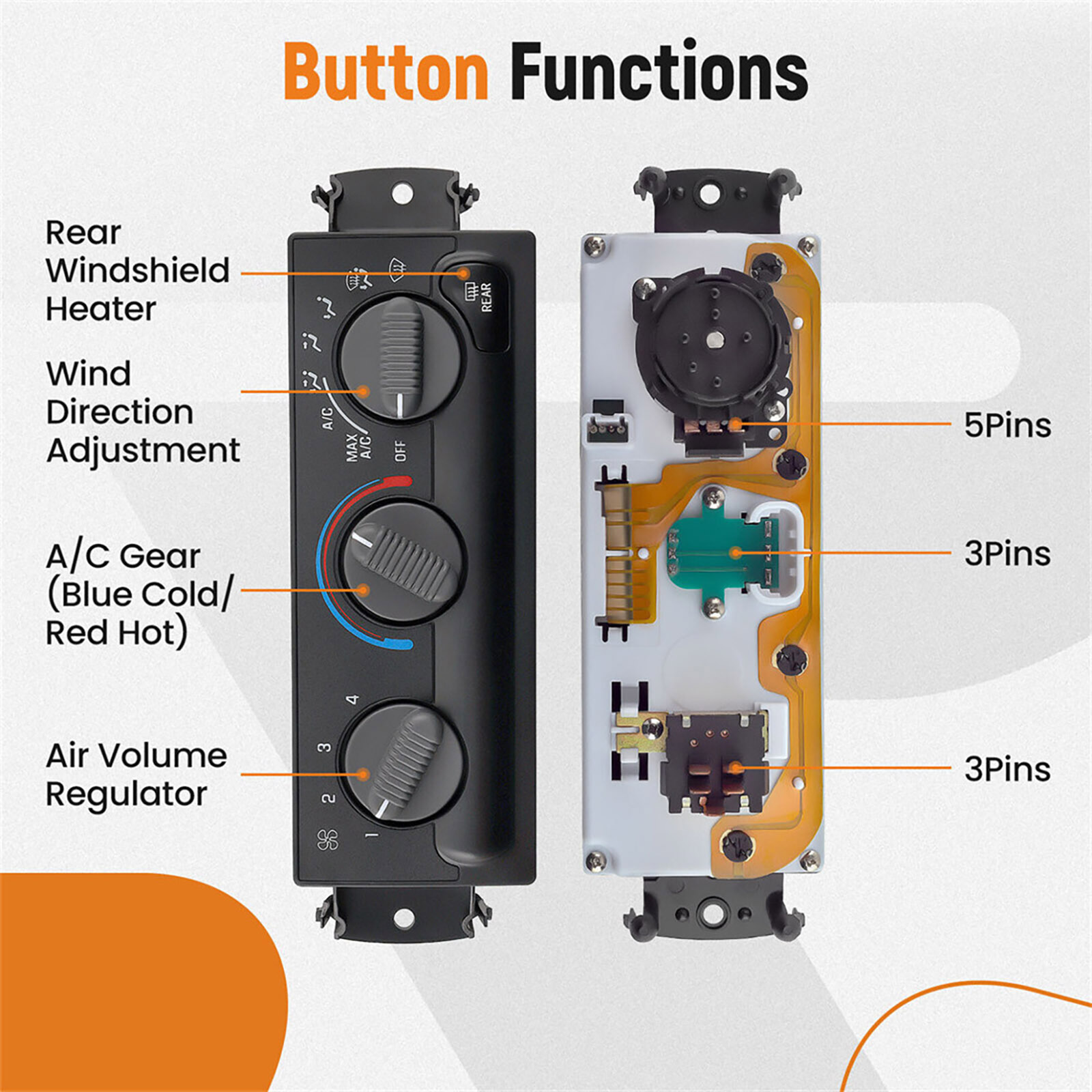 Button Functions

Rear Windshield Heater

Wind Direction Adjustment

A/C Gear (Blue Cold/ Red Hot)

Air Volume Regulator

REAR

A/C

MAX A/C

OFF

4

3

2

1

5Pins

3Pins

3Pins