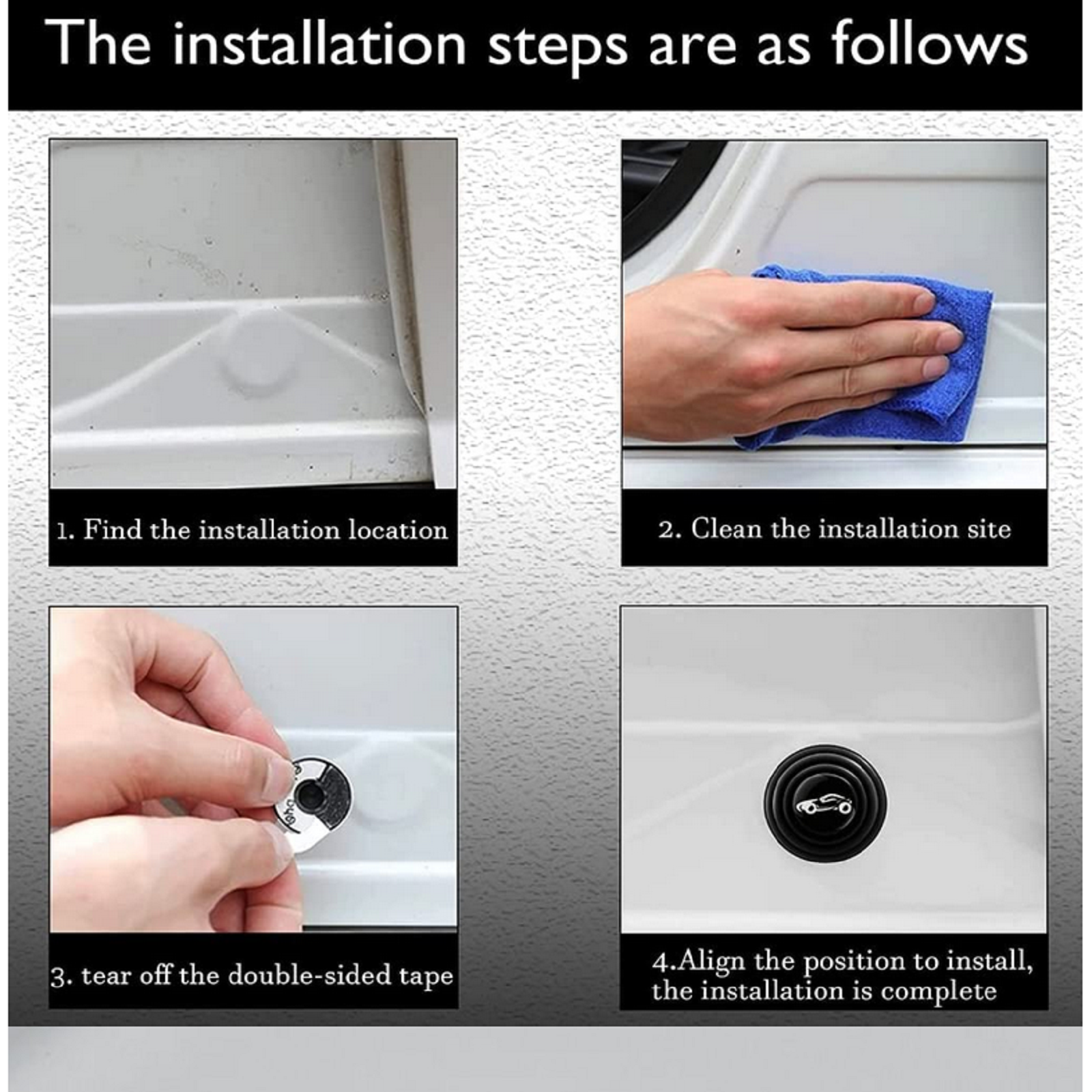 The installation steps are as follows

1. Find the installation location

2. Clean the installation site

3. tear off the double-sided tape

4.Align the position to install, the installation is complete