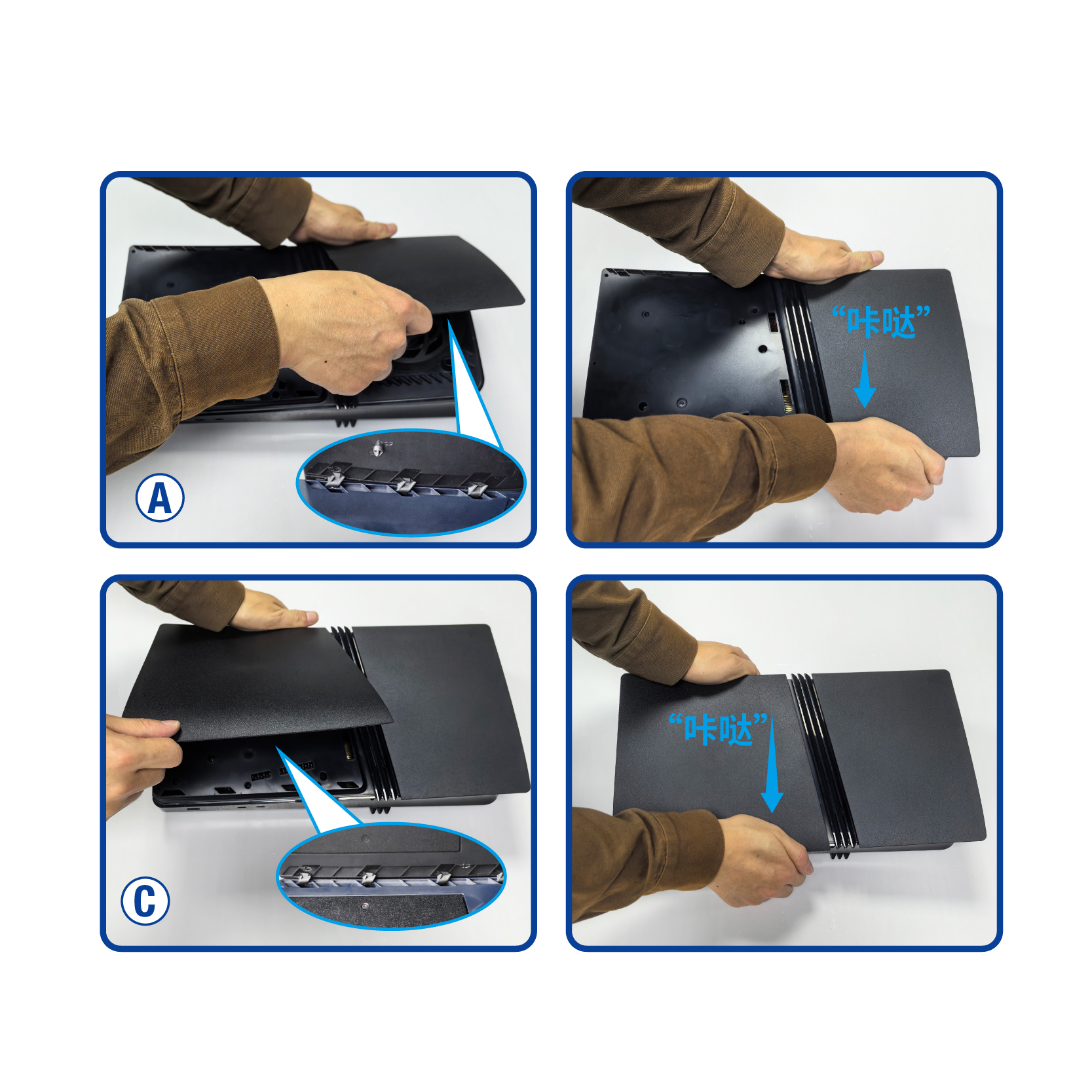 A

“咔哒”

C

“咔哒”