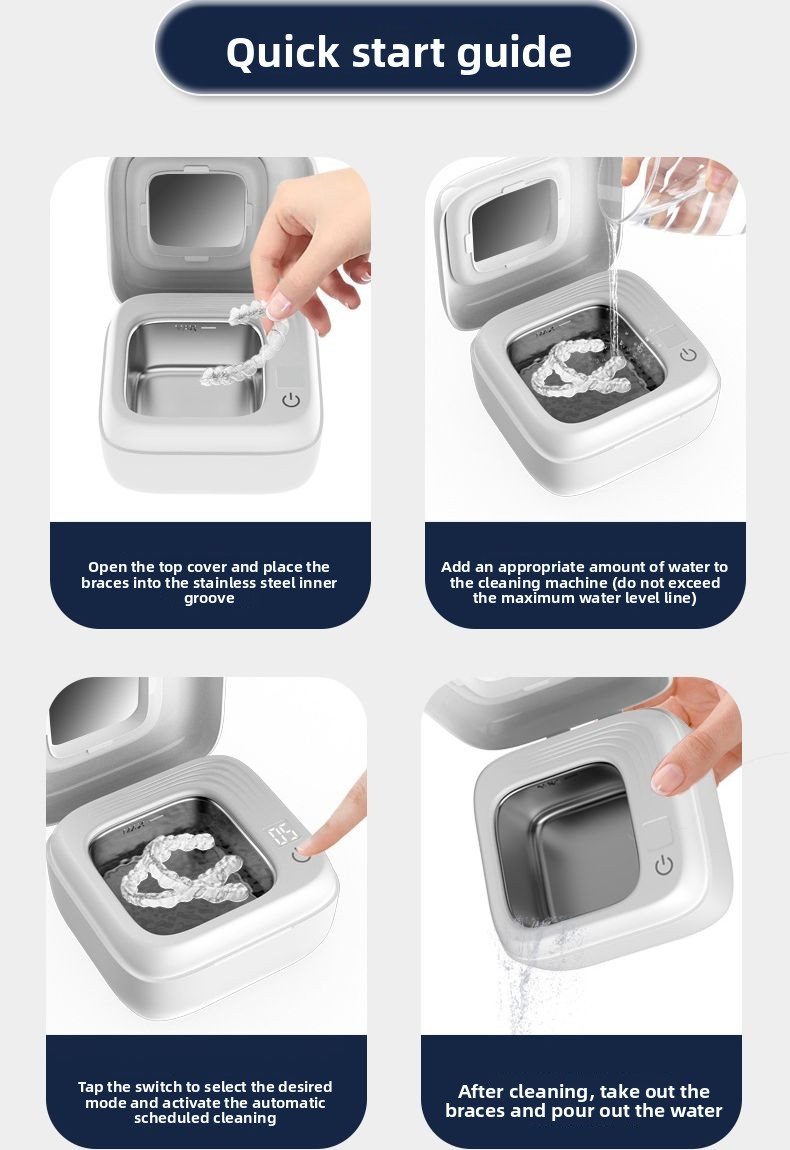 Quick start guide

Open the top cover and place the braces into the stainless steel inner groove

Add an appropriate amount of water to the cleaning machine (do not exceed the maximum water level line)

05

Tap the switch to select the desired mode and activate the automatic scheduled cleaning

After cleaning, take out the braces and pour out the water