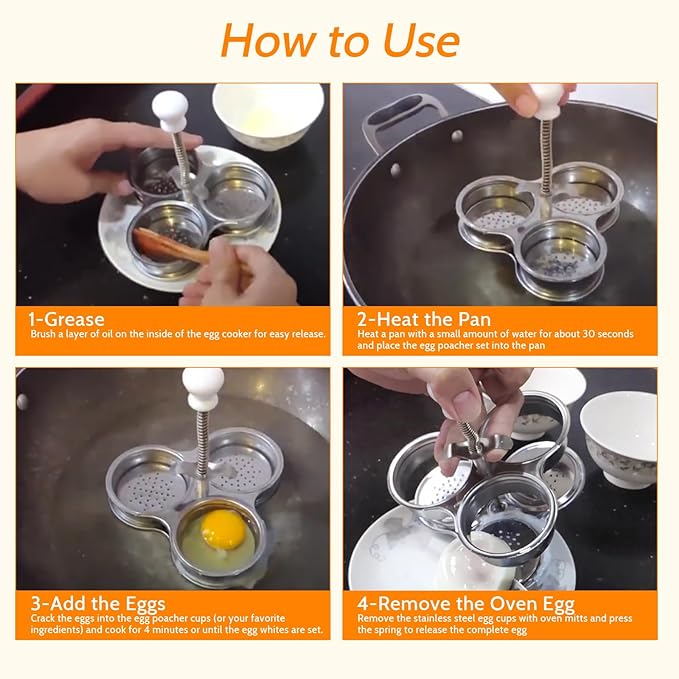 How to Use

1-Grease
Brush a layer of oil on the inside of the egg cooker for easy release.

2-Heat the Pan
Heat a pan with a small amount of water for about 30 seconds and place the egg poacher set into the pan

3-Add the Eggs
Crack the eggs into the egg poacher cups (or your favorite ingredients) and cook for 4 minutes or until the egg whites are set.

4-Remove the Oven Egg
Remove the stainless steel egg cups with oven mitts and press the spring to release the complete egg