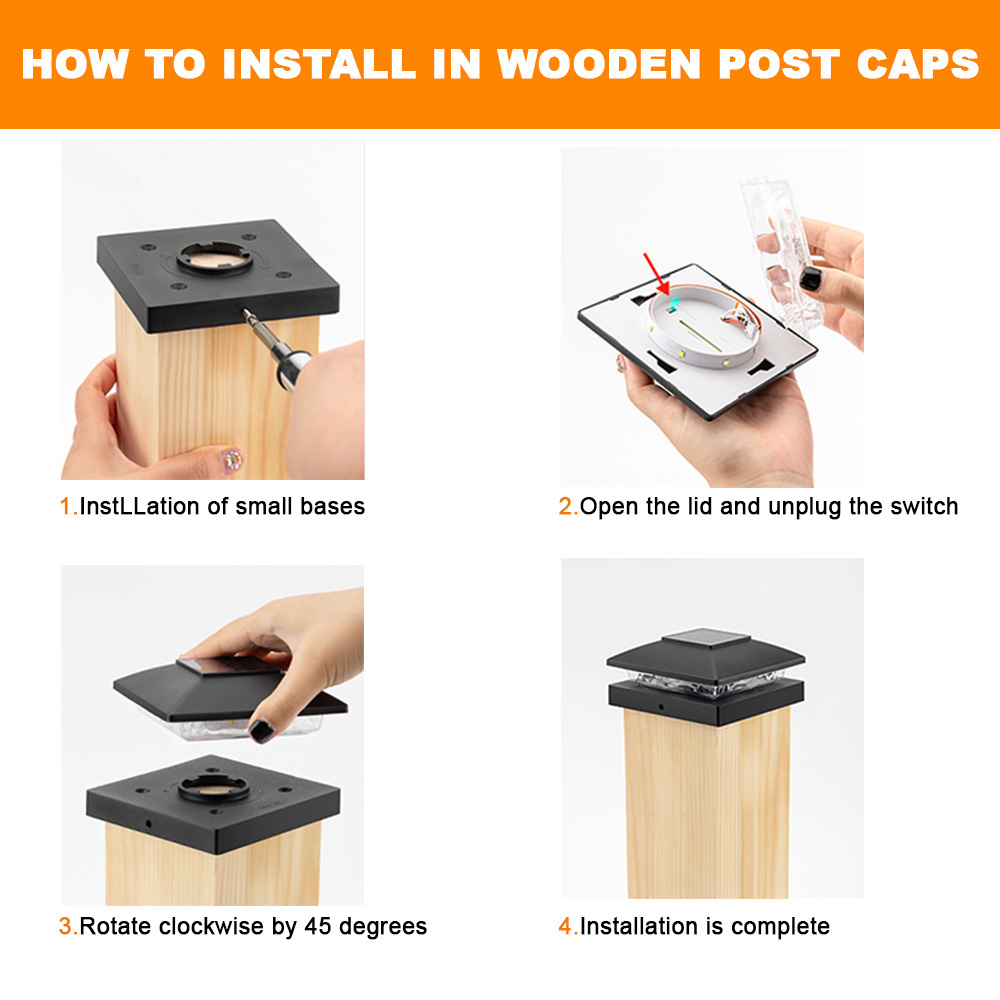 HOW TO INSTALL IN WOODEN POST CAPS

1.InstLLation of small bases

2.Open the lid and unplug the switch

3.Rotate clockwise by 45 degrees

4.Installation is complete