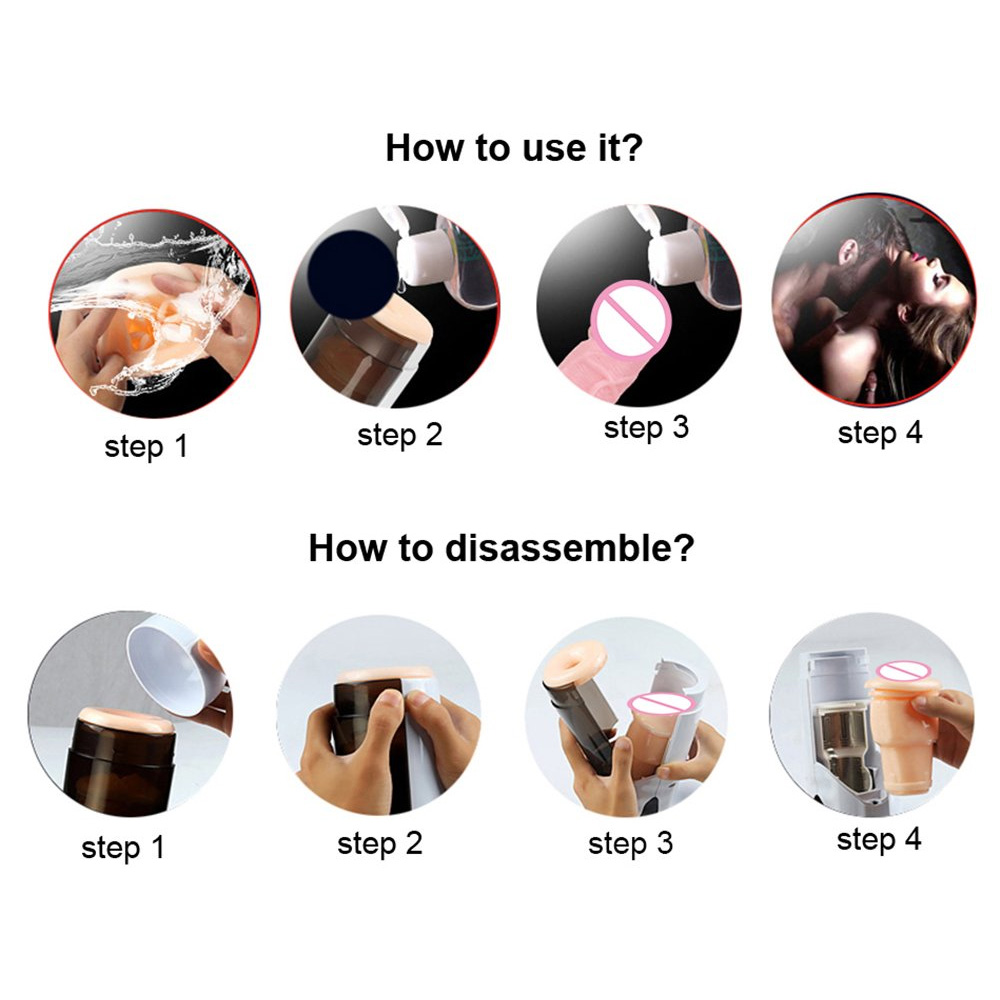 How to use it?

step 1

step 2

step 3

step 4

How to disassemble?

step 1

step 2

step 3

step 4