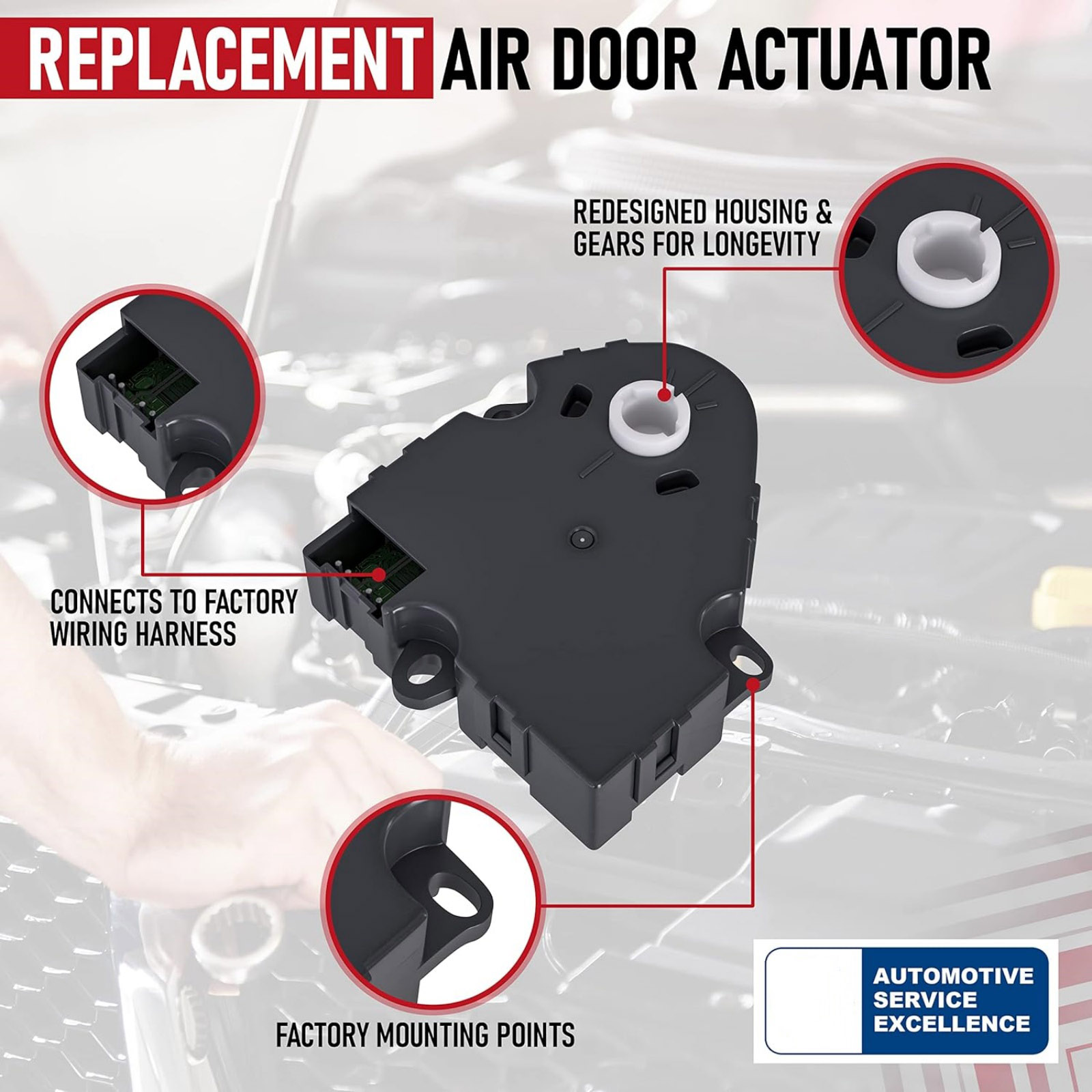 REPLACEMENT AIR DOOR ACTUATOR

REDESIGNED HOUSING & GEARS FOR LONGEVITY

CONNECTS TO FACTORY WIRING HARNESS

FACTORY MOUNTING POINTS

AUTOMOTIVE SERVICE EXCELLENCE