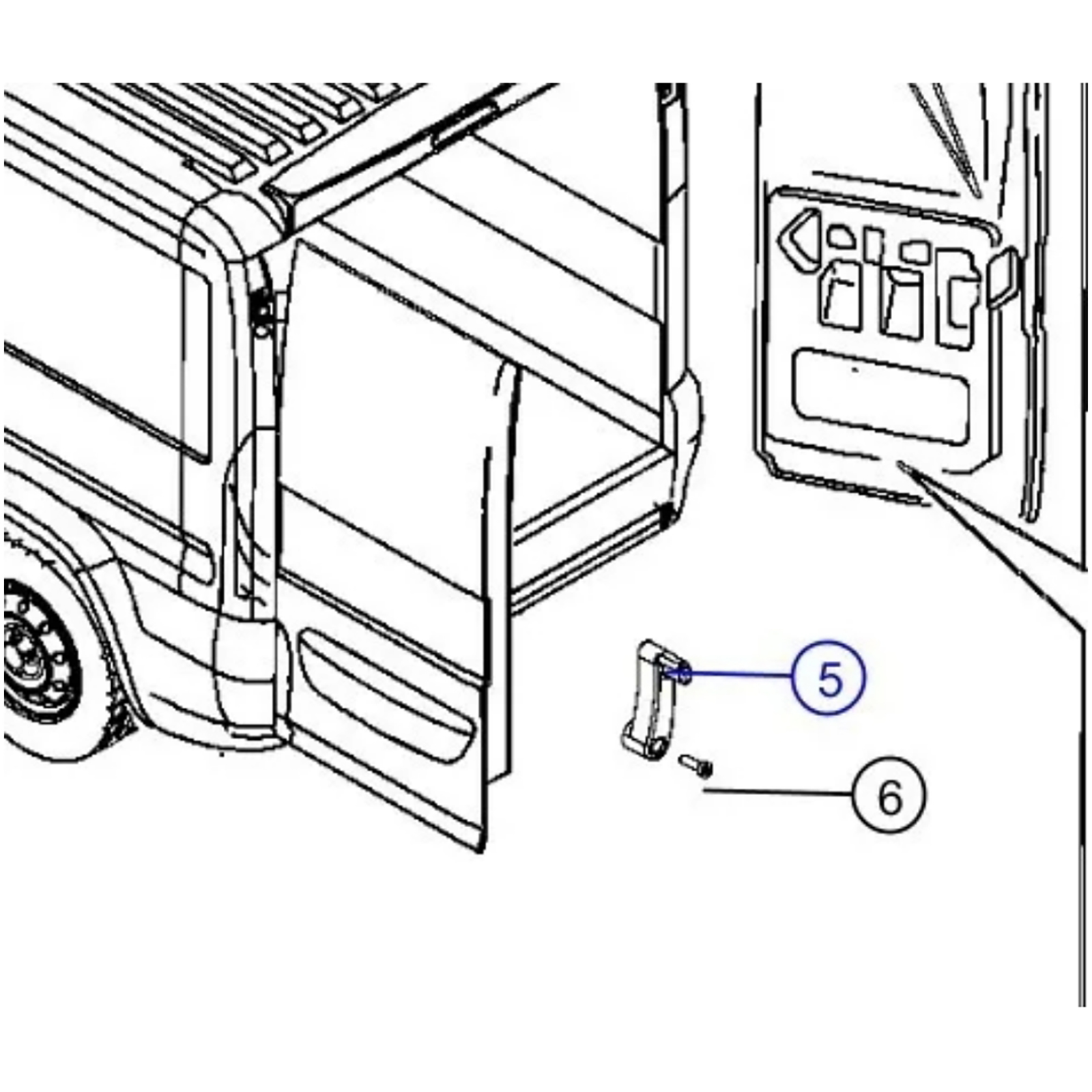 5

6