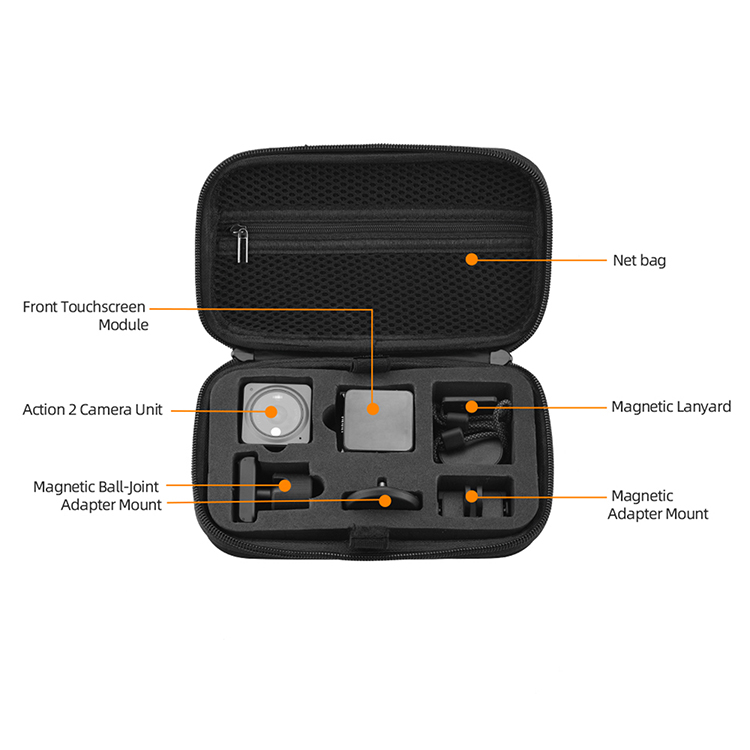 Net bag

Front Touchscreen Module

Action 2 Camera Unit

Magnetic Lanyard

Magnetic Ball-Joint Adapter Mount

Magnetic Adapter Mount