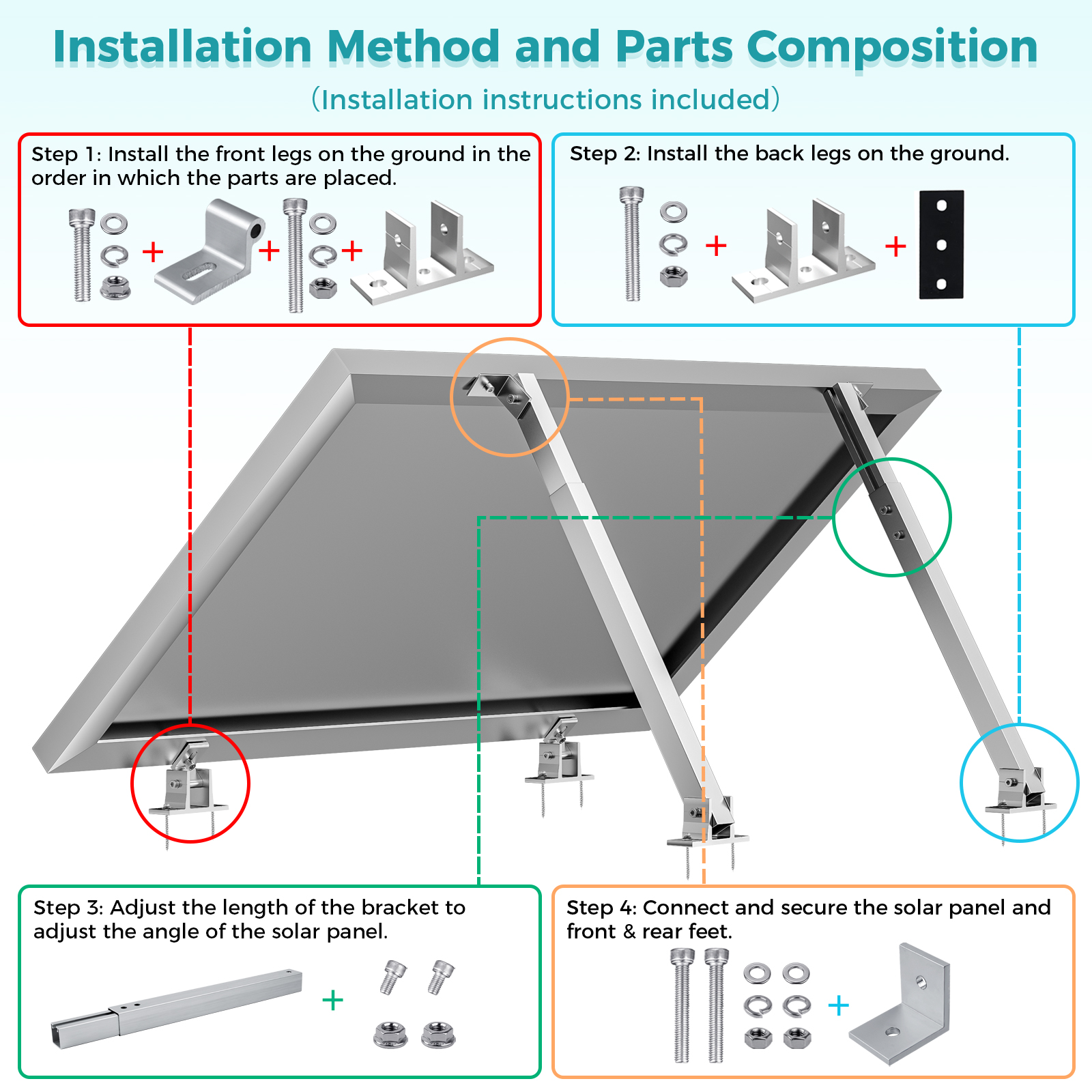 Installation Method and Parts Composition

(Installation instructions included)

Step 1: Install the front legs on the ground in the order in which the parts are placed.

+ + +

Step 2: Install the back legs on the ground.

+ +

Step 3: Adjust the length of the bracket to adjust the angle of the solar panel.

+

Step 4: Connect and secure the solar panel and front & rear feet.

+