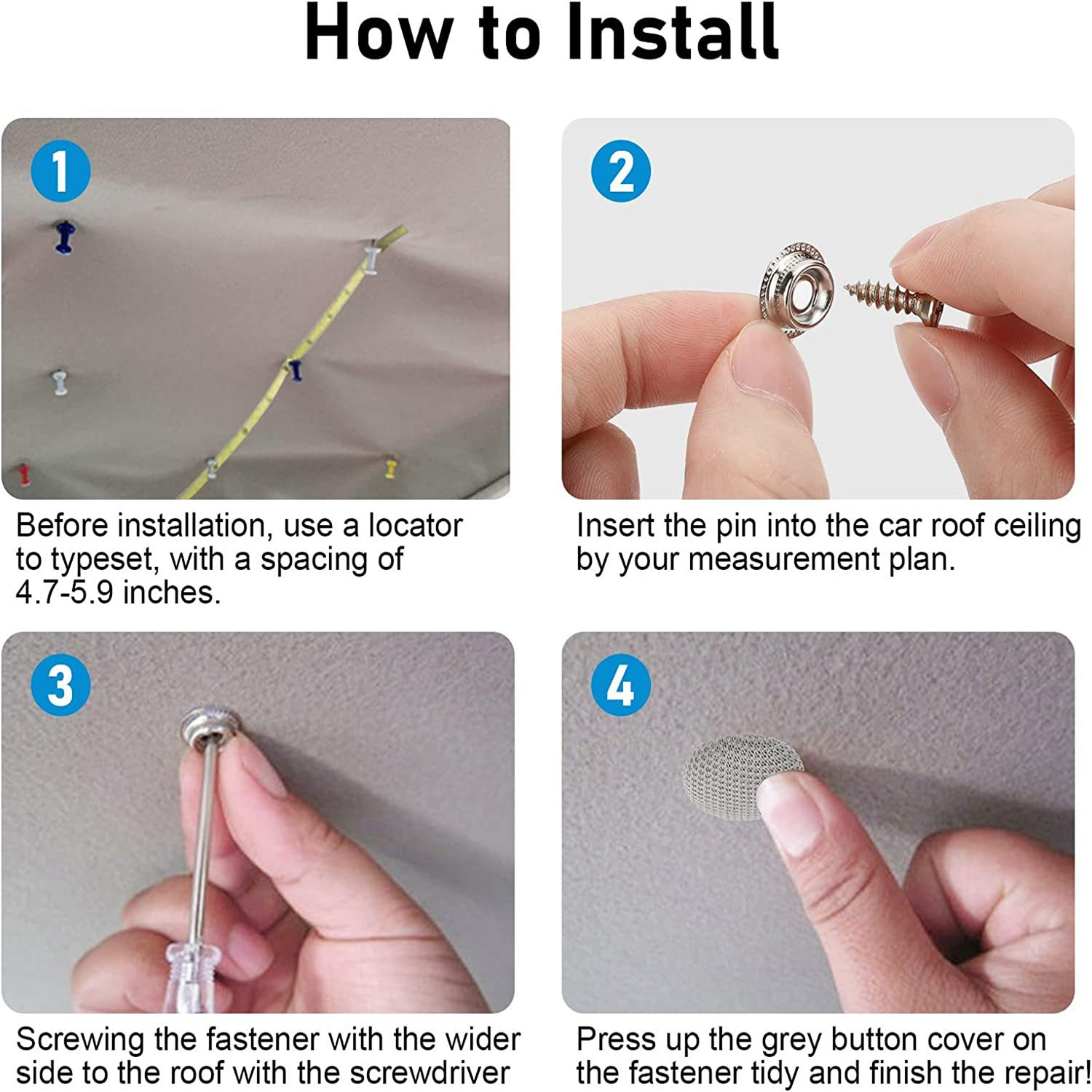 How to Install

1

Before installation, use a locator to typeset, with a spacing of 4.7-5.9 inches.

2

Insert the pin into the car roof ceiling by your measurement plan.

3

Screwing the fastener with the wider side to the roof with the screwdriver

4

Press up the grey button cover on the fastener tidy and finish the repair!