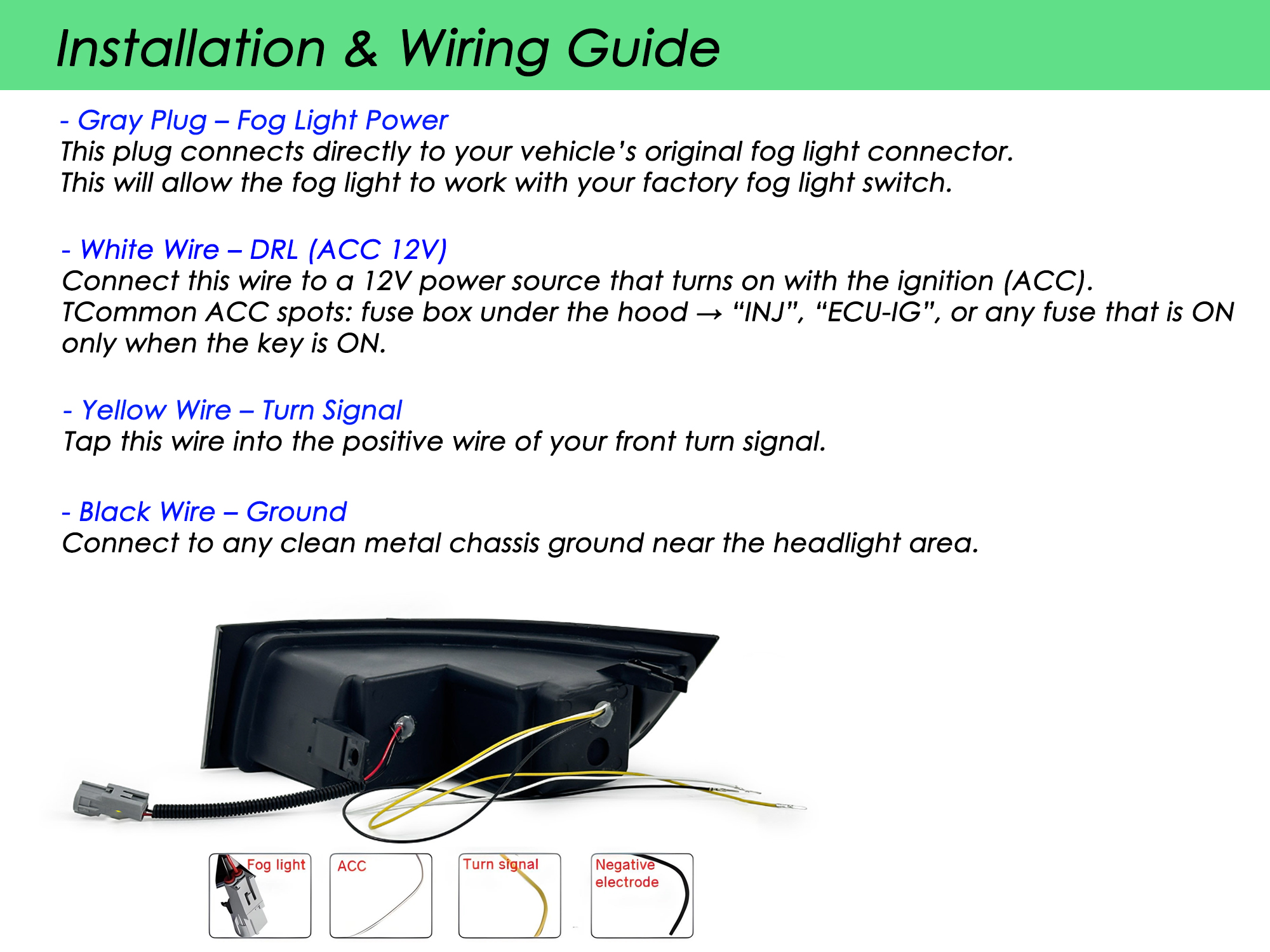 Installation & Wiring Guide

- Gray Plug – Fog Light Power
This plug connects directly to your vehicle's original fog light connector. This will allow the fog light to work with your factory fog light switch.

- White Wire – DRL (ACC 12V)
Connect this wire to a 12V power source that turns on with the ignition (ACC). TCommon ACC spots: fuse box under the hood → "INJ", "ECU-IG", or any fuse that is ON only when the key is ON.

- Yellow Wire – Turn Signal
Tap this wire into the positive wire of your front turn signal.

- Black Wire – Ground
Connect to any clean metal chassis ground near the headlight area.

Fog light

ACC

Turn signal

Negative electrode