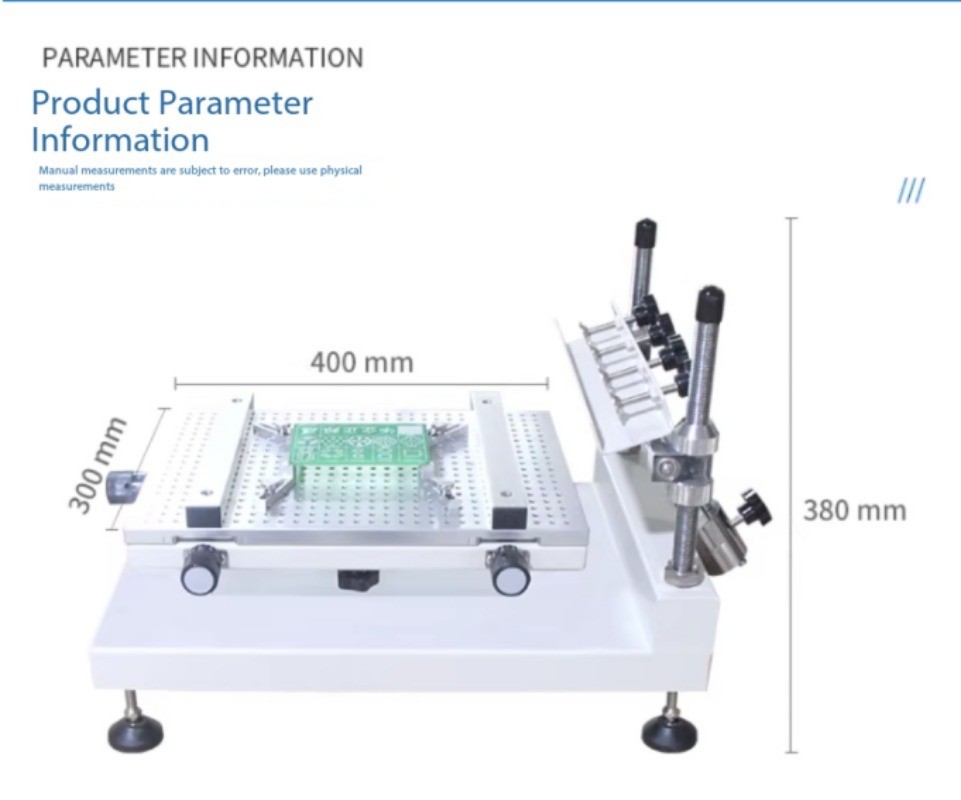 PARAMETER INFORMATION

Product Parameter Information

Manual measurements are subject to error, please use physical measurements

///

400 mm

300 mm

380 mm