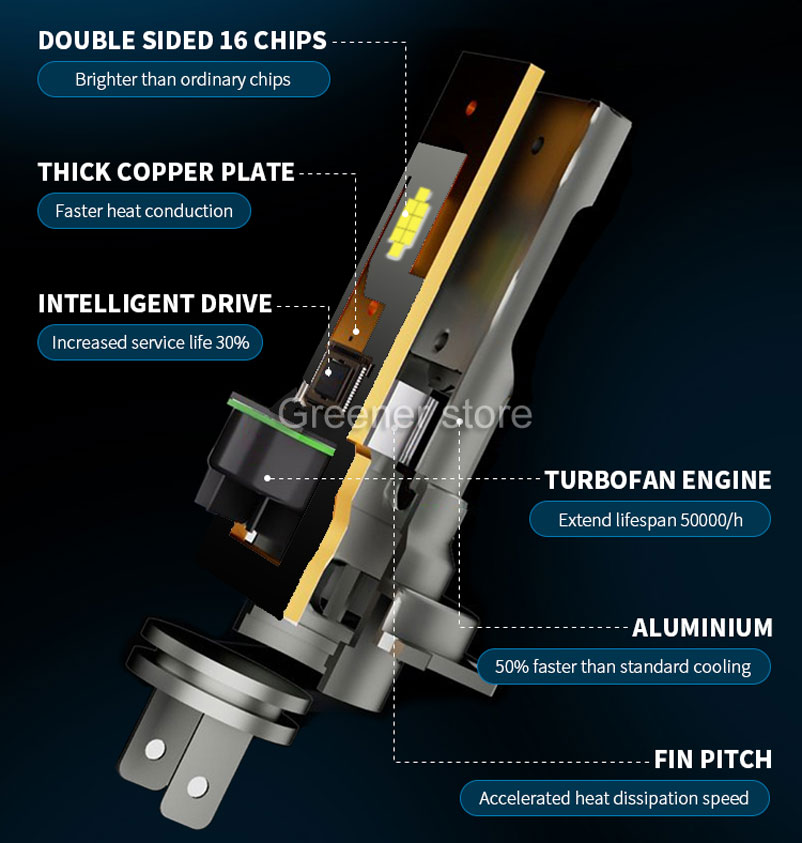 DOUBLE SIDED 16 CHIPS
Brighter than ordinary chips

THICK COPPER PLATE
Faster heat conduction

INTELLIGENT DRIVE
Increased service life 30%

Greener store

TURBOFAN ENGINE
Extend lifespan 50000/h

ALUMINIUM
50% faster than standard cooling

FIN PITCH
Accelerated heat dissipation speed