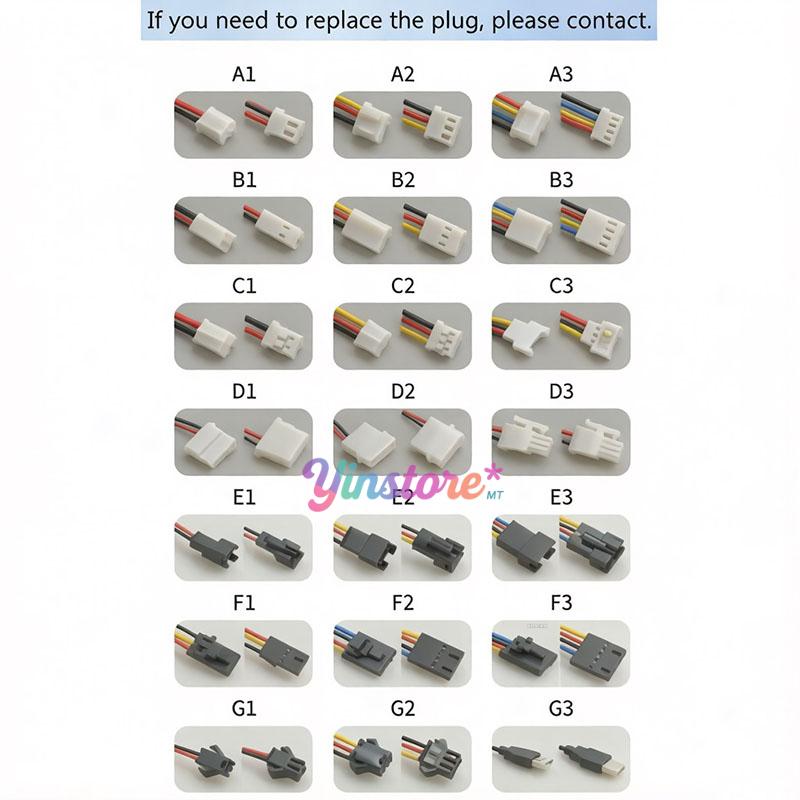 If you need to replace the plug, please contact.

A1 A2 A3

B1 B2 B3

C1 C2 C3

D1 D2 D3

Yinstore* MT

E1 E2 E3

F1 F2 F3

G1 G2 G3