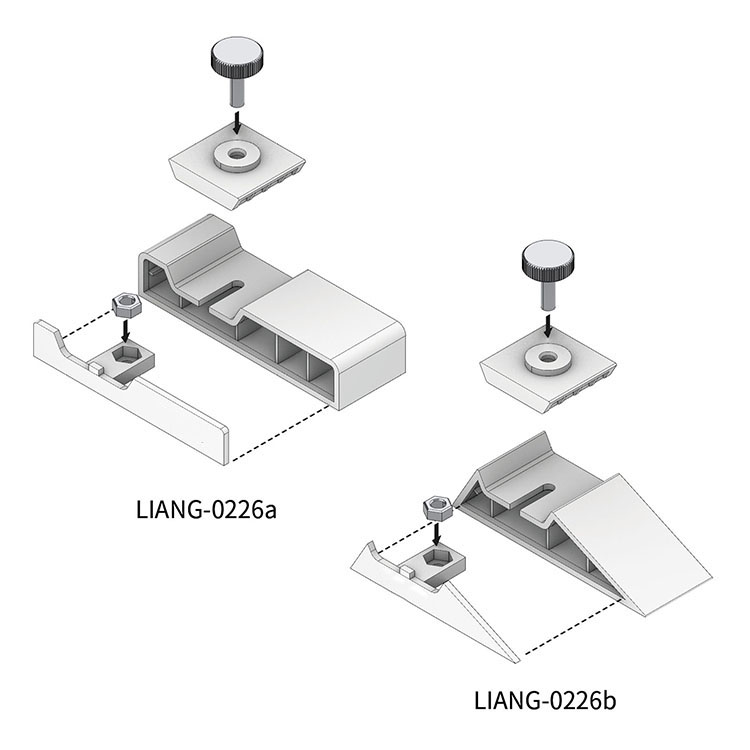 LIANG-0226a

LIANG-0226b