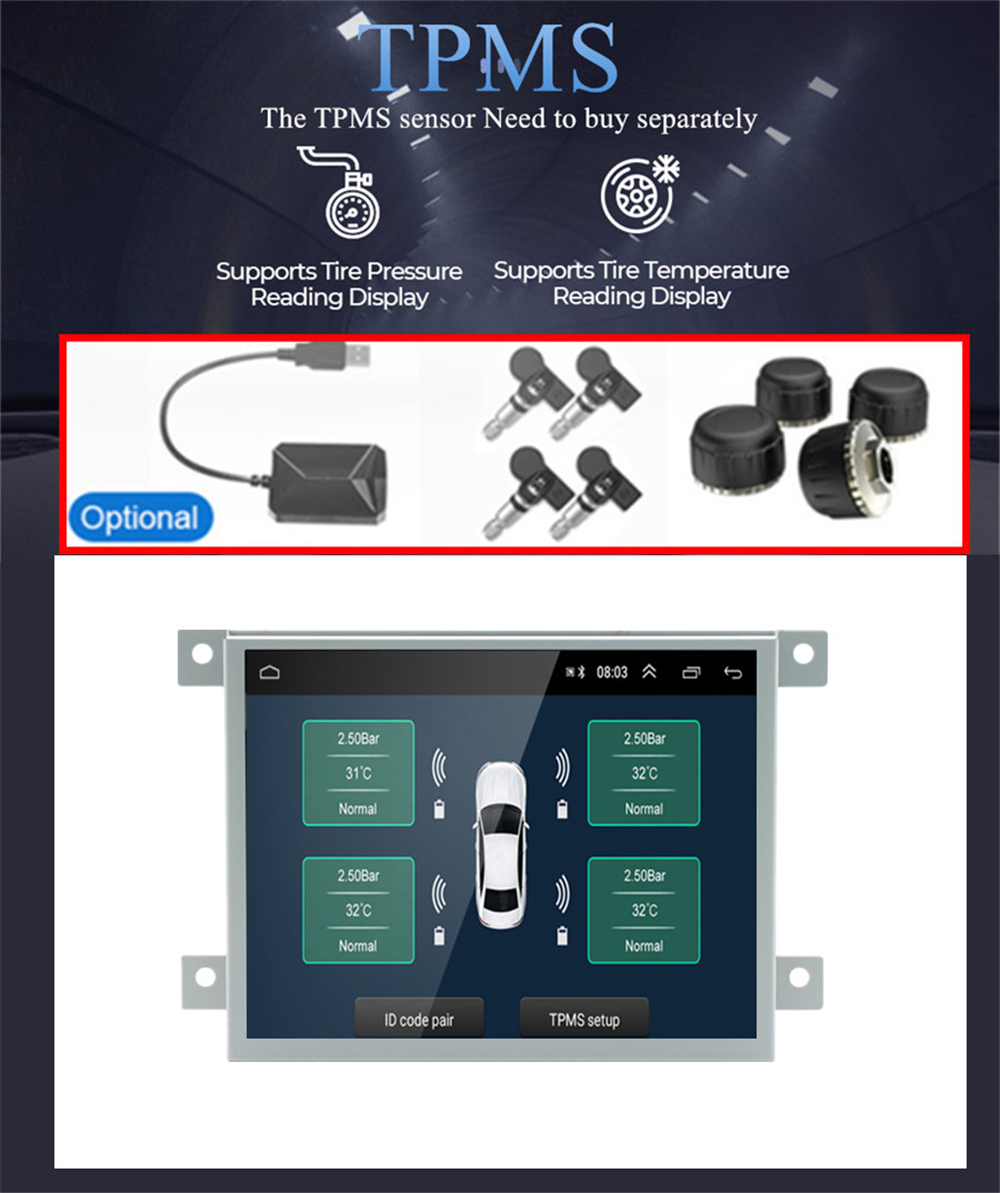 TPMS
The TPMS sensor Need to buy separately

Supports Tire Pressure Reading Display

Supports Tire Temperature Reading Display

Optional

08:03

2.50Bar
31°C
Normal

2.50Bar
32°C
Normal

2.50Bar
32°C
Normal

2.50Bar
32°C
Normal

ID code pair

TPMS setup