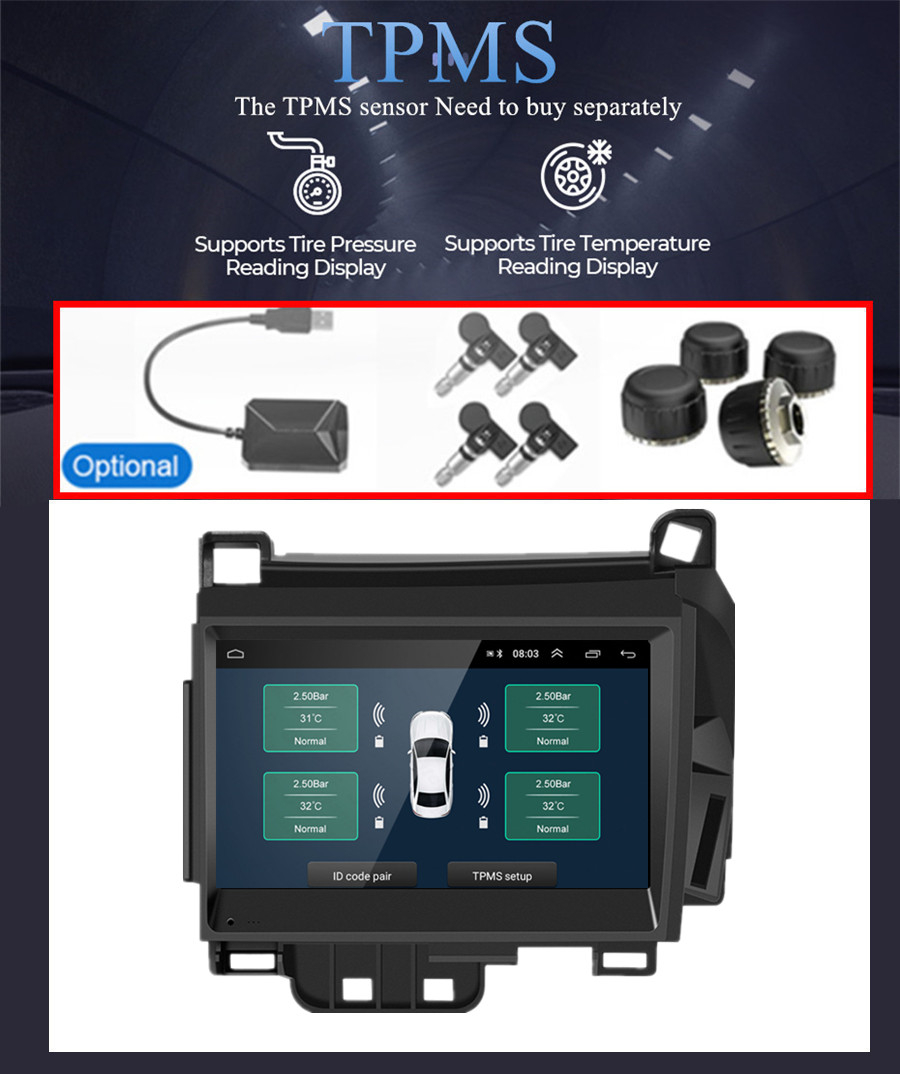 TPMS

The TPMS sensor Need to buy separately

Supports Tire Pressure Reading Display

Supports Tire Temperature Reading Display

Optional

08:03

2.50Bar
31°C
Normal

2.50Bar
32°C
Normal

2.50Bar
32°C
Normal

2.50Bar
32°C
Normal

ID code pair

TPMS setup