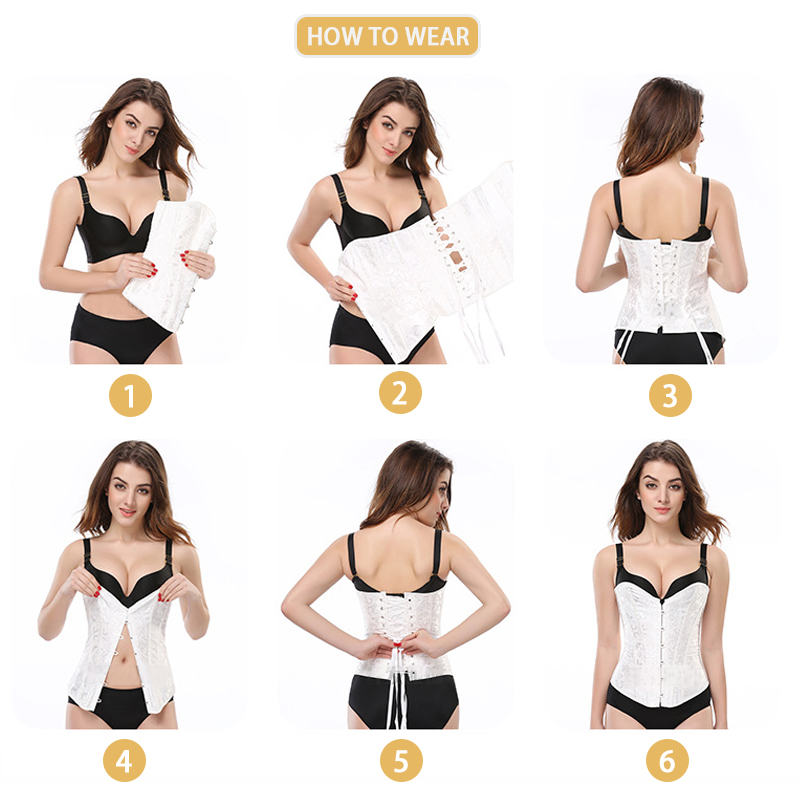 HOW TO WEAR

1

2

3

4

5

6