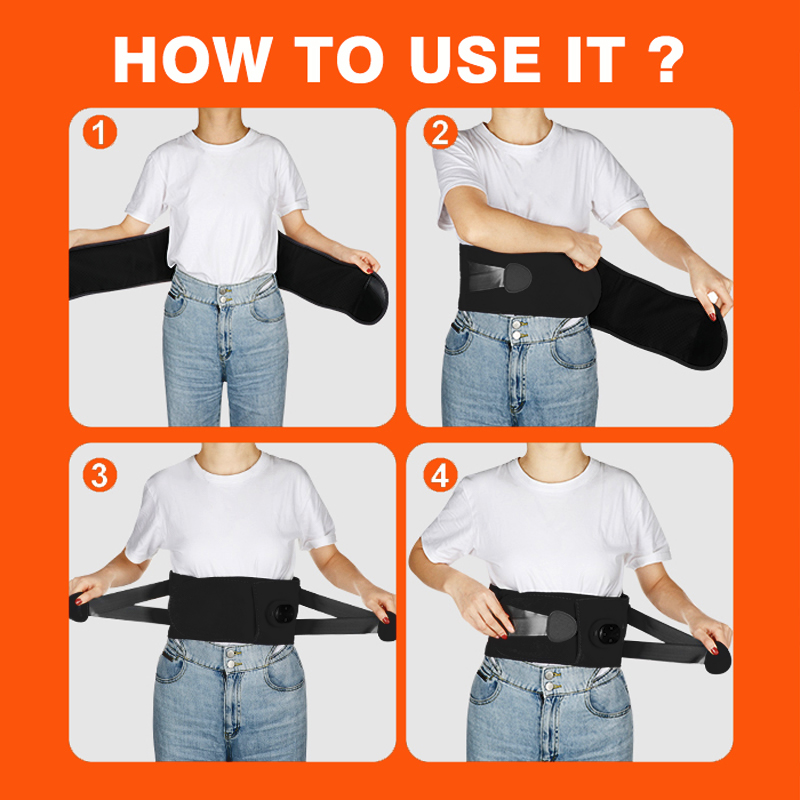 HOW TO USE IT ?

1

2

3

4